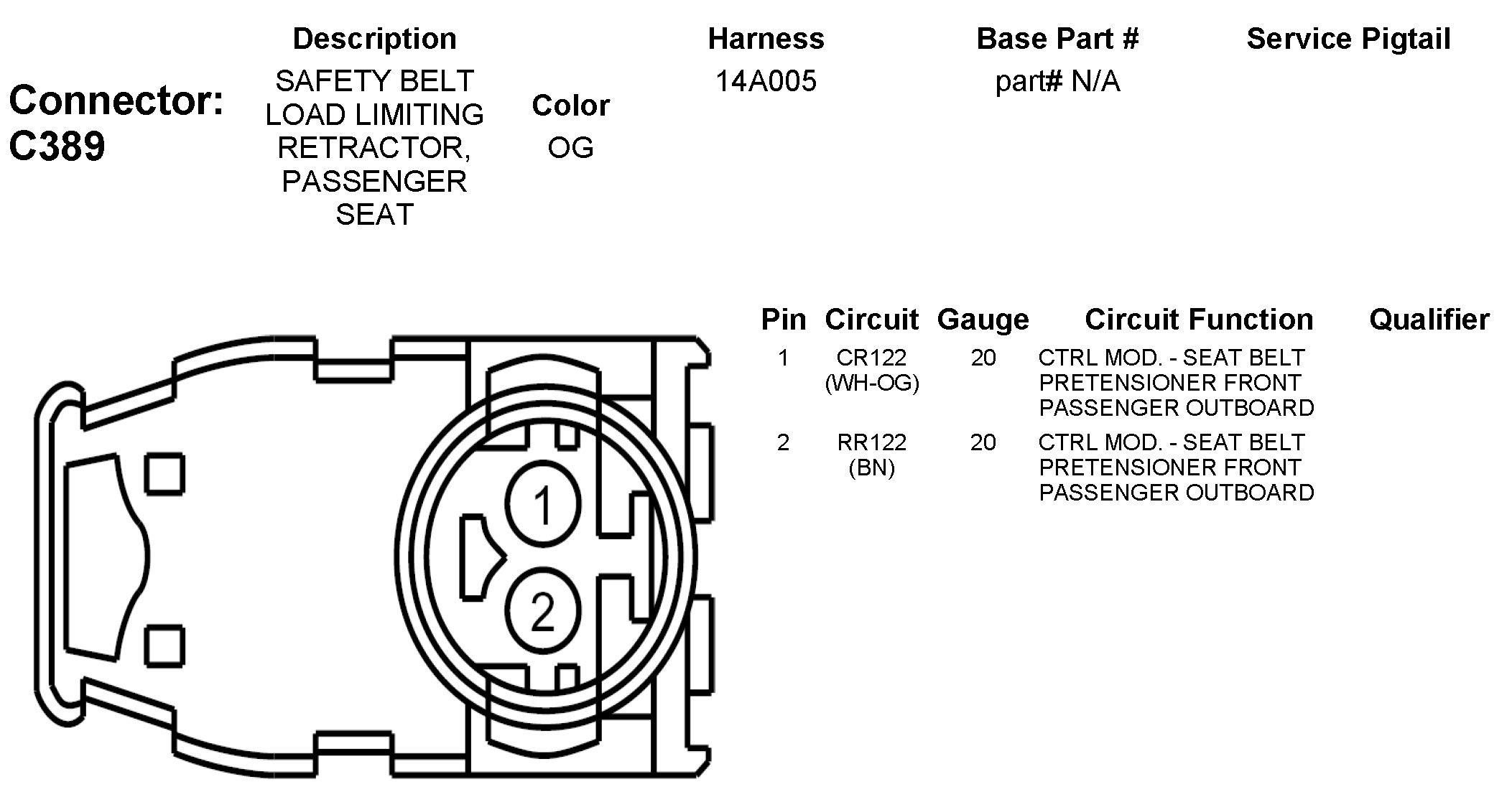 Connector: C389

| Description | Color | Harness | Base Part # | Service Pigtail |
|---|---|---|---|---|
| SAFETY BELT LOAD LIMITING RETRACTOR, PASSENGER SEAT | OG | 14A005 | part# N/A | |

1

2

| Pin | Circuit | Gauge | Circuit Function | Qualifier |
|---|---|---|---|---|
| 1 | CR122 (WH-OG) | 20 | CTRL MOD. - SEAT BELT PRETENSIONER FRONT PASSENGER OUTBOARD | |
| 2 | RR122 (BN) | 20 | CTRL MOD. - SEAT BELT PRETENSIONER FRONT PASSENGER OUTBOARD | |