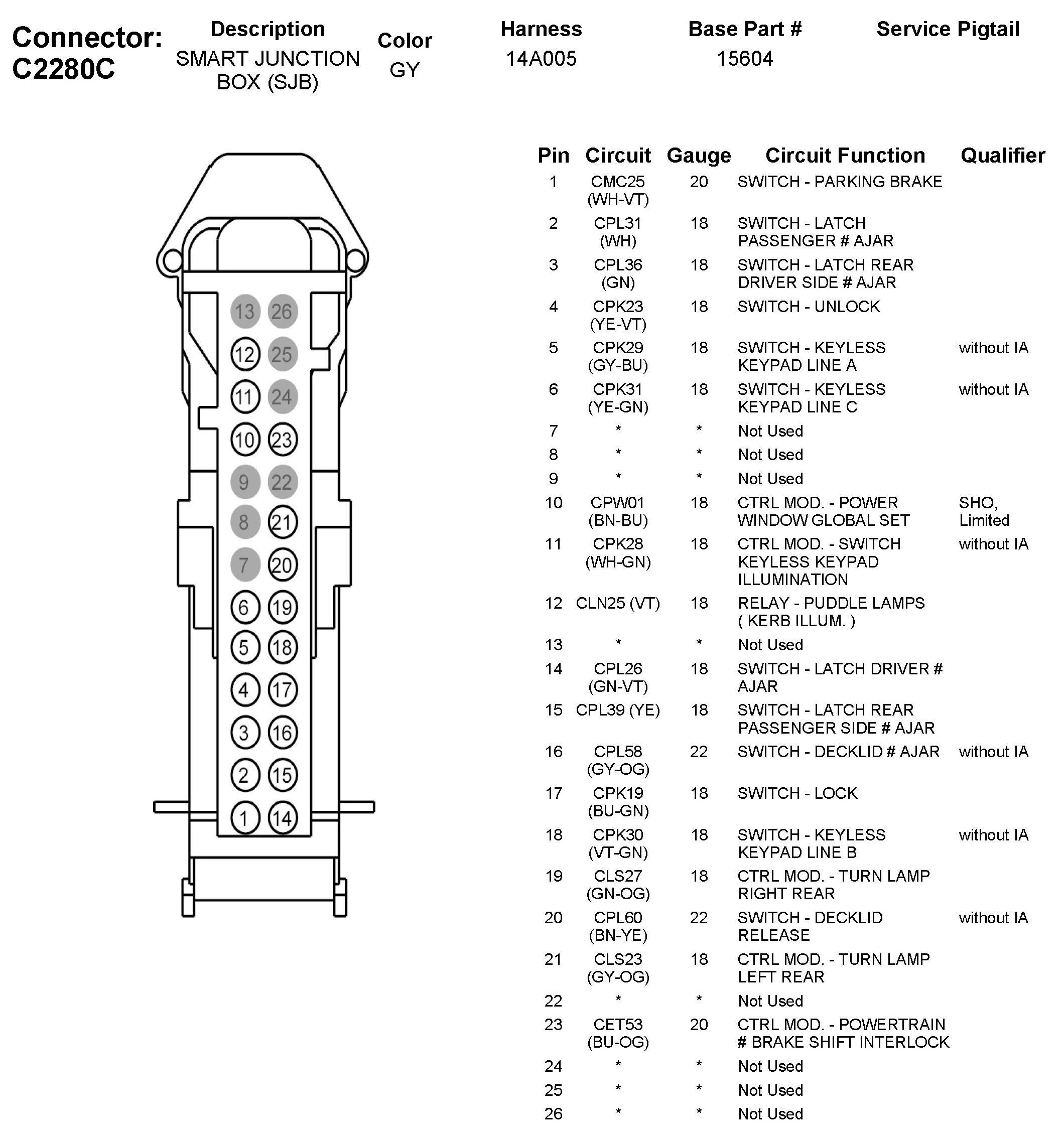 Connector: C2280C

| Description | Color | Harness | Base Part # | Service Pigtail |
|---|---|---|---|---|
| SMART JUNCTION BOX (SJB) | GY | 14A005 | 15604 | |

13 26
12 25
11 24
10 23
9 22
8 21
7 20
6 19
5 18
4 17
3 16
2 15
1 14

| Pin | Circuit | Gauge | Circuit Function | Qualifier |
|---|---|---|---|---|
| 1 | CMC25 (WH-VT) | 20 | SWITCH - PARKING BRAKE | |
| 2 | CPL31 (WH) | 18 | SWITCH - LATCH PASSENGER # AJAR | |
| 3 | CPL36 (GN) | 18 | SWITCH - LATCH REAR DRIVER SIDE # AJAR | |
| 4 | CPK23 (YE-VT) | 18 | SWITCH - UNLOCK | |
| 5 | CPK29 (GY-BU) | 18 | SWITCH - KEYLESS KEYPAD LINE A | without IA |
| 6 | CPK31 (YE-GN) | 18 | SWITCH - KEYLESS KEYPAD LINE C | without IA |
| 7 | * | * | Not Used | |
| 8 | * | * | Not Used | |
| 9 | * | * | Not Used | |
| 10 | CPW01 (BN-BU) | 18 | CTRL MOD. - POWER WINDOW GLOBAL SET | SHO, Limited |
| 11 | CPK28 (WH-GN) | 18 | CTRL MOD. - SWITCH KEYLESS KEYPAD ILLUMINATION | without IA |
| 12 | CLN25 (VT) | 18 | RELAY - PUDDLE LAMPS ( KERB ILLUM. ) | |
| 13 | * | * | Not Used | |
| 14 | CPL26 (GN-VT) | 18 | SWITCH - LATCH DRIVER # AJAR | |
| 15 | CPL39 (YE) | 18 | SWITCH - LATCH REAR PASSENGER SIDE # AJAR | |
| 16 | CPL58 (GY-OG) | 22 | SWITCH - DECKLID # AJAR | without IA |
| 17 | CPK19 (BU-GN) | 18 | SWITCH - LOCK | |
| 18 | CPK30 (VT-GN) | 18 | SWITCH - KEYLESS KEYPAD LINE B | without IA |
| 19 | CLS27 (GN-OG) | 18 | CTRL MOD. - TURN LAMP RIGHT REAR | |
| 20 | CPL60 (BN-YE) | 22 | SWITCH - DECKLID RELEASE | without IA |
| 21 | CLS23 (GY-OG) | 18 | CTRL MOD. - TURN LAMP LEFT REAR | |
| 22 | * | * | Not Used | |
| 23 | CET53 (BU-OG) | 20 | CTRL MOD. - POWERTRAIN # BRAKE SHIFT INTERLOCK | |
| 24 | * | * | Not Used | |
| 25 | * | * | Not Used | |
| 26 | * | * | Not Used | |