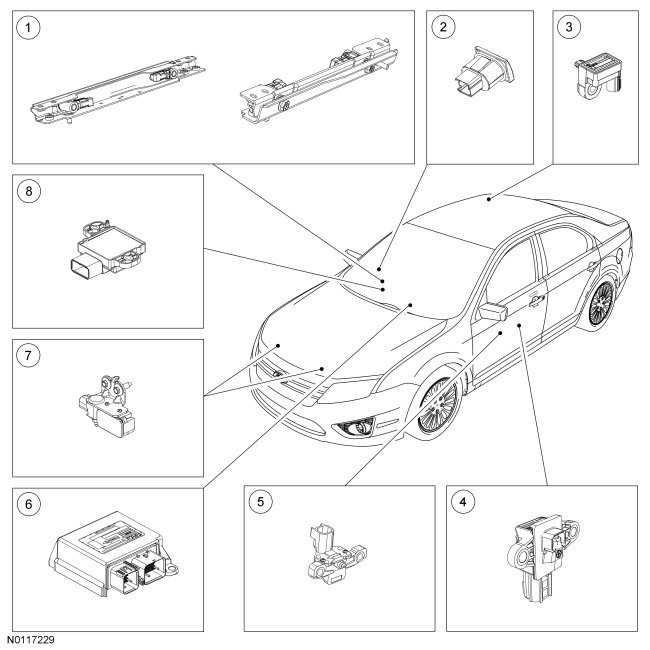 1
2
3
8
7
6
5
4
N0117229