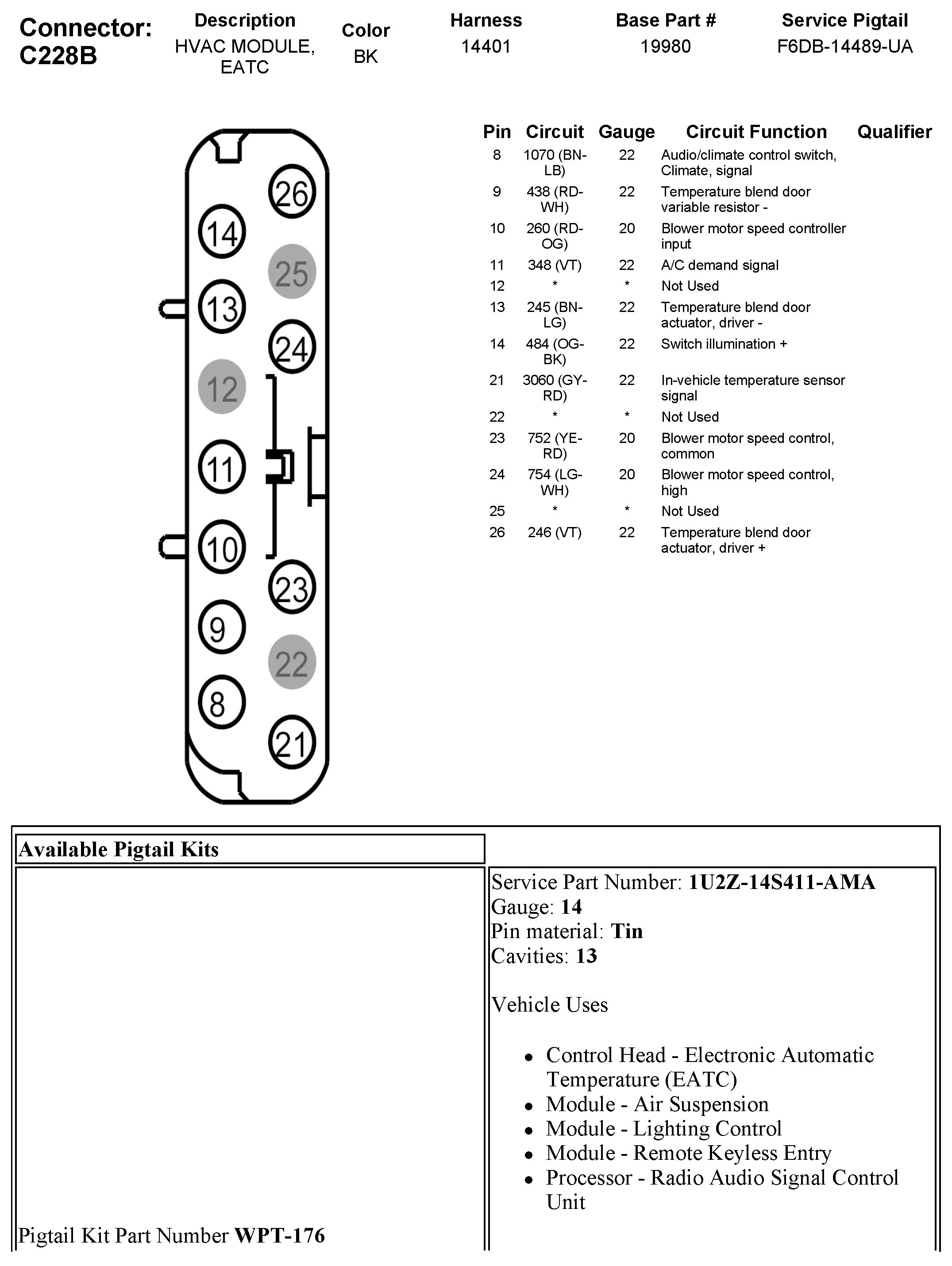 Connector: C228B

| Description | Color | Harness | Base Part # | Service Pigtail |
|---|---|---|---|---|
| HVAC MODULE, EATC | BK | 14401 | 19980 | F6DB-14489-UA |

26 14 25 13 24 12 11 10 23 9 22 8 21

| Pin | Circuit | Gauge | Circuit Function | Qualifier |
|---|---|---|---|---|
| 8 | 1070 (BN-LB) | 22 | Audio/climate control switch, Climate, signal | |
| 9 | 438 (RD-WH) | 22 | Temperature blend door variable resistor - | |
| 10 | 260 (RD-OG) | 20 | Blower motor speed controller input | |
| 11 | 348 (VT) | 22 | A/C demand signal | |
| 12 | * | * | Not Used | |
| 13 | 245 (BN-LG) | 22 | Temperature blend door actuator, driver - | |
| 14 | 484 (OG-BK) | 22 | Switch illumination + | |
| 21 | 3060 (GY-RD) | 22 | In-vehicle temperature sensor signal | |
| 22 | * | * | Not Used | |
| 23 | 752 (YE-RD) | 20 | Blower motor speed control, common | |
| 24 | 754 (LG-WH) | 20 | Blower motor speed control, high | |
| 25 | * | * | Not Used | |
| 26 | 246 (VT) | 22 | Temperature blend door actuator, driver + | |

Available Pigtail Kits

Pigtail Kit Part Number WPT-176

Service Part Number: 1U2Z-14S411-AMA
Gauge: 14
Pin material: Tin
Cavities: 13

Vehicle Uses

• Control Head - Electronic Automatic Temperature (EATC)
• Module - Air Suspension
• Module - Lighting Control
• Module - Remote Keyless Entry
• Processor - Radio Audio Signal Control Unit