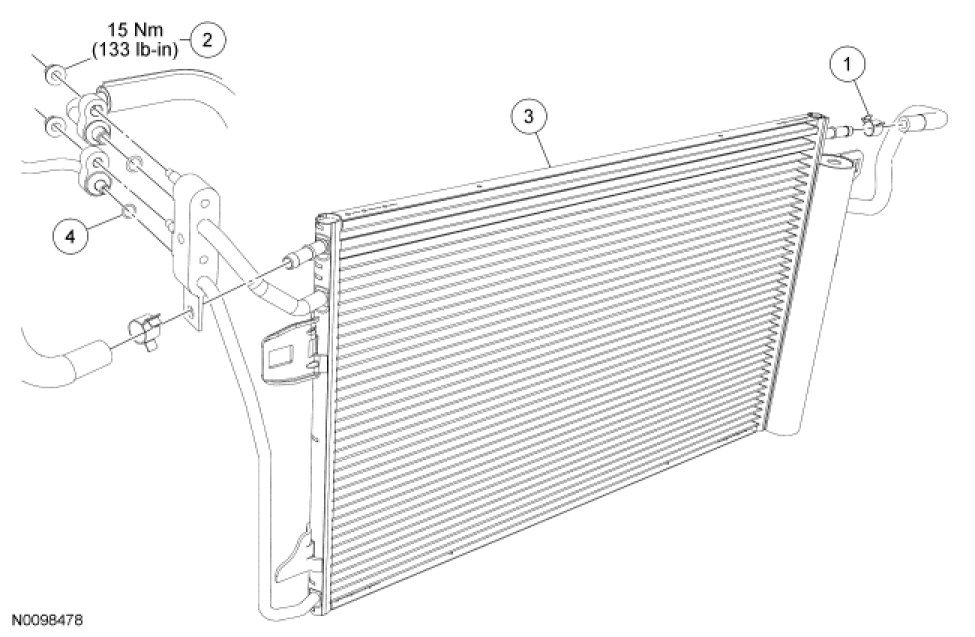 15 Nm
(133 lb-in)
2

1

3

4

N0098478