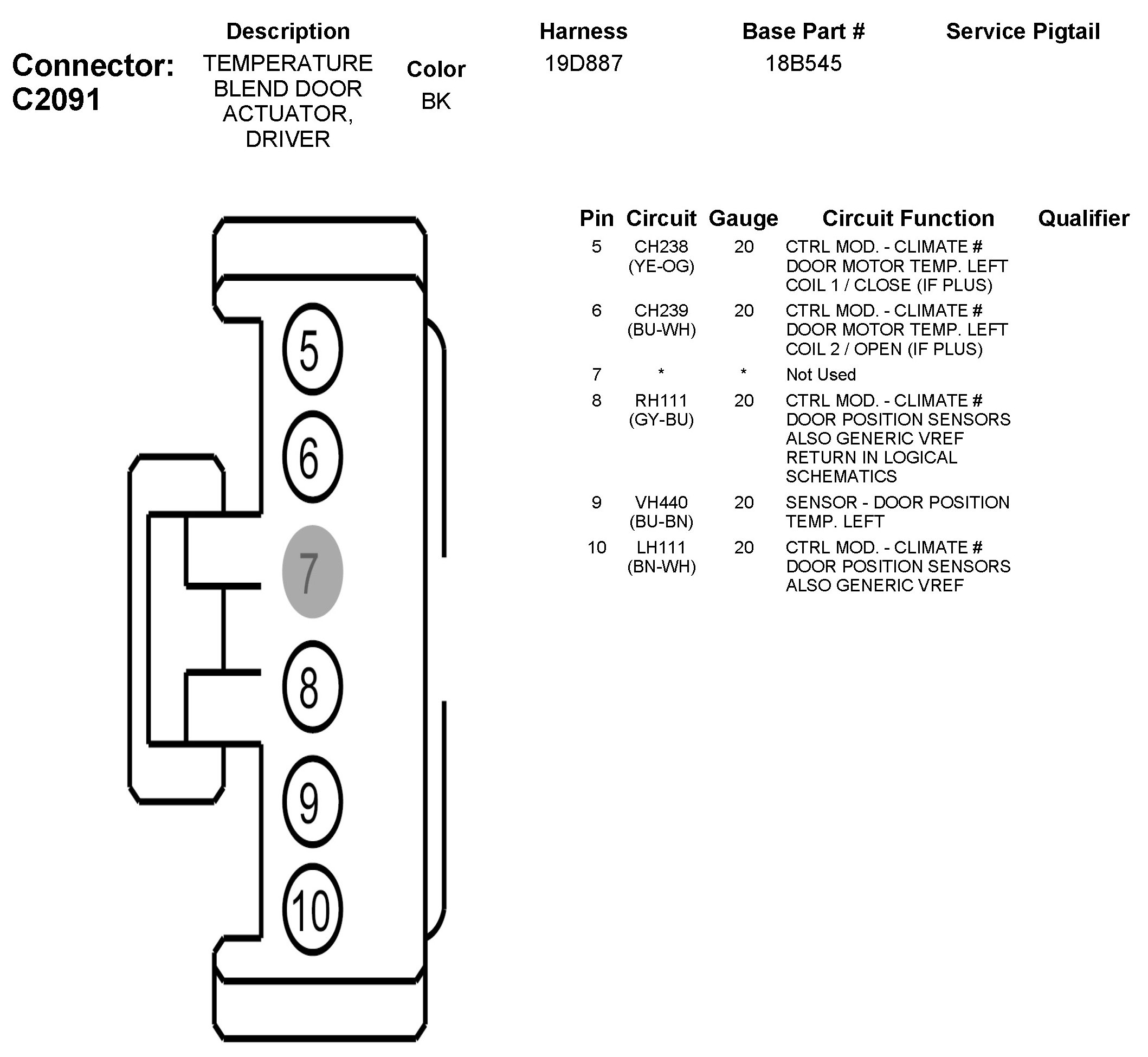 Connector: C2091

| Description | Color | Harness | Base Part # | Service Pigtail |
|---|---|---|---|---|
| TEMPERATURE BLEND DOOR ACTUATOR, DRIVER | BK | 19D887 | 18B545 | |

5
6
7
8
9
10

| Pin | Circuit | Gauge | Circuit Function | Qualifier |
|---|---|---|---|---|
| 5 | CH238 (YE-OG) | 20 | CTRL MOD. - CLIMATE # DOOR MOTOR TEMP. LEFT COIL 1 / CLOSE (IF PLUS) | |
| 6 | CH239 (BU-WH) | 20 | CTRL MOD. - CLIMATE # DOOR MOTOR TEMP. LEFT COIL 2 / OPEN (IF PLUS) | |
| 7 | * | * | Not Used | |
| 8 | RH111 (GY-BU) | 20 | CTRL MOD. - CLIMATE # DOOR POSITION SENSORS ALSO GENERIC VREF RETURN IN LOGICAL SCHEMATICS | |
| 9 | VH440 (BU-BN) | 20 | SENSOR - DOOR POSITION TEMP. LEFT | |
| 10 | LH111 (BN-WH) | 20 | CTRL MOD. - CLIMATE # DOOR POSITION SENSORS ALSO GENERIC VREF | |