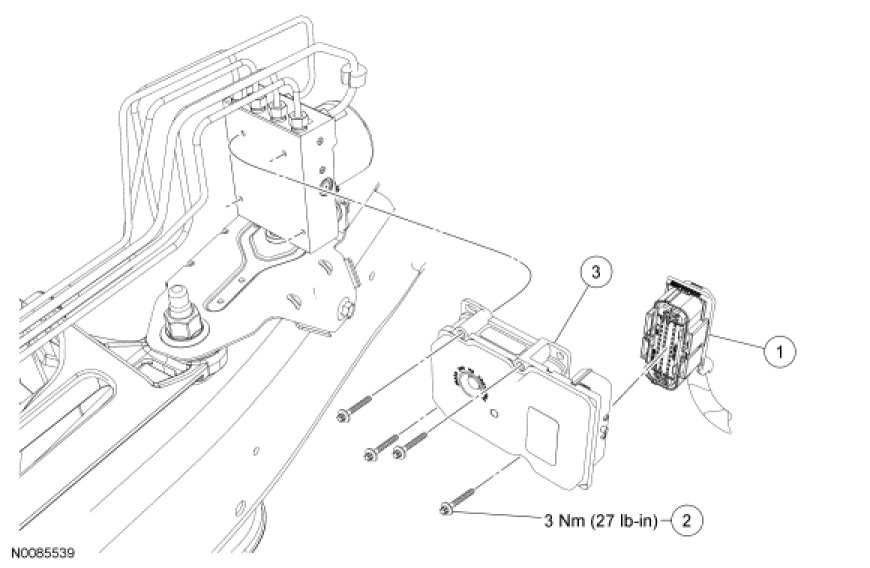 3
1
3 Nm (27 lb-in)
2
N0085539