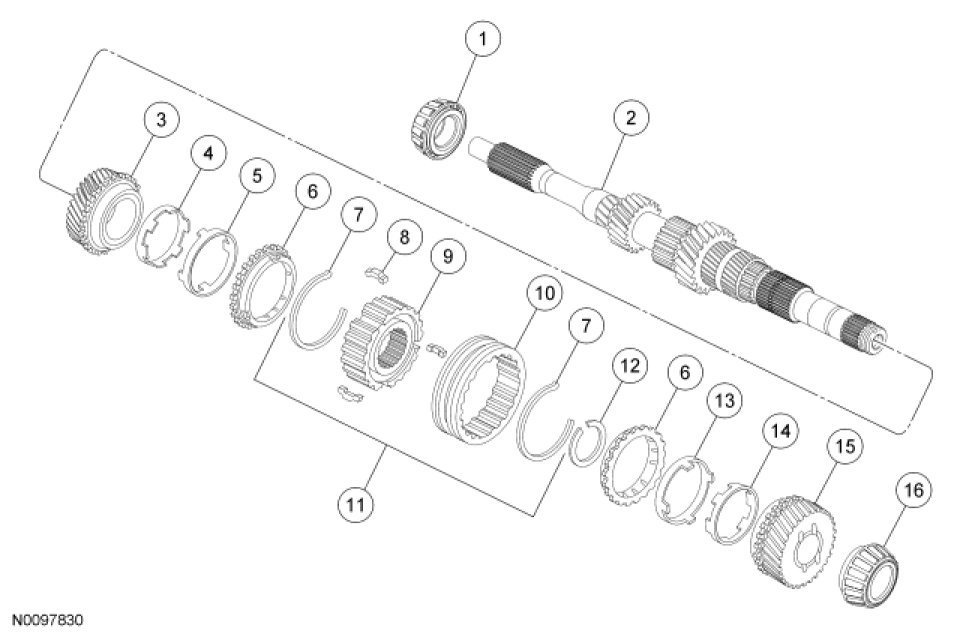 1
2
3
4
5
6
7
8
9
10
7
12
6
13
14
15
16
11
N0097830