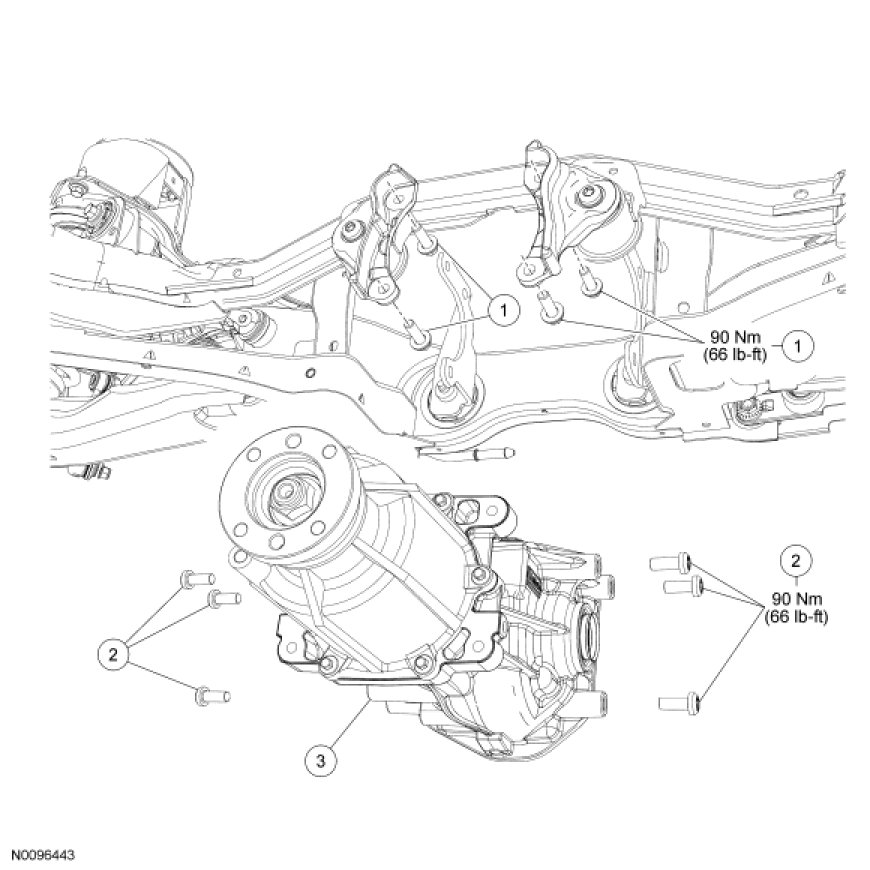 1

90 Nm
(66 lb-ft)
1

2
90 Nm
(66 lb-ft)

2

3

N0096443