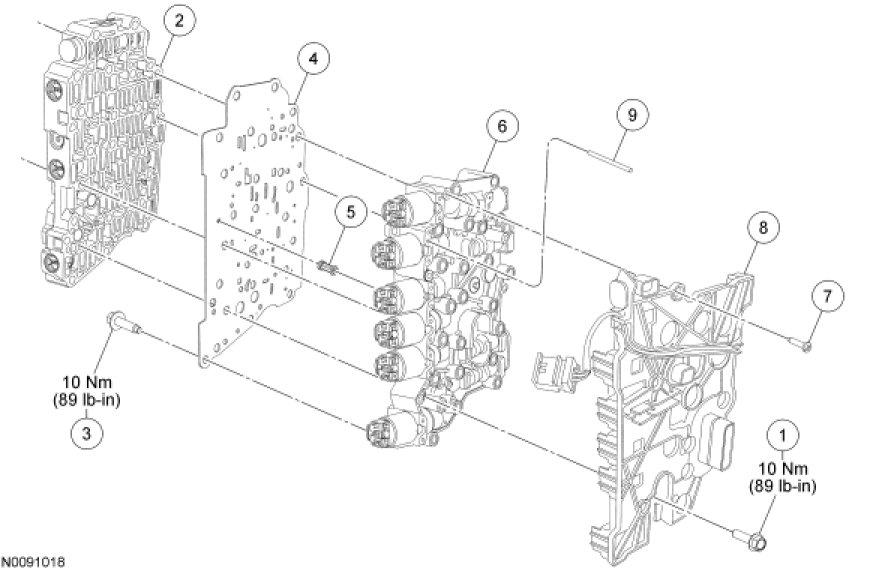 2
4
9
6
5
8
7
10 Nm
(89 lb-in)
3
1
10 Nm
(89 lb-in)
N0091018