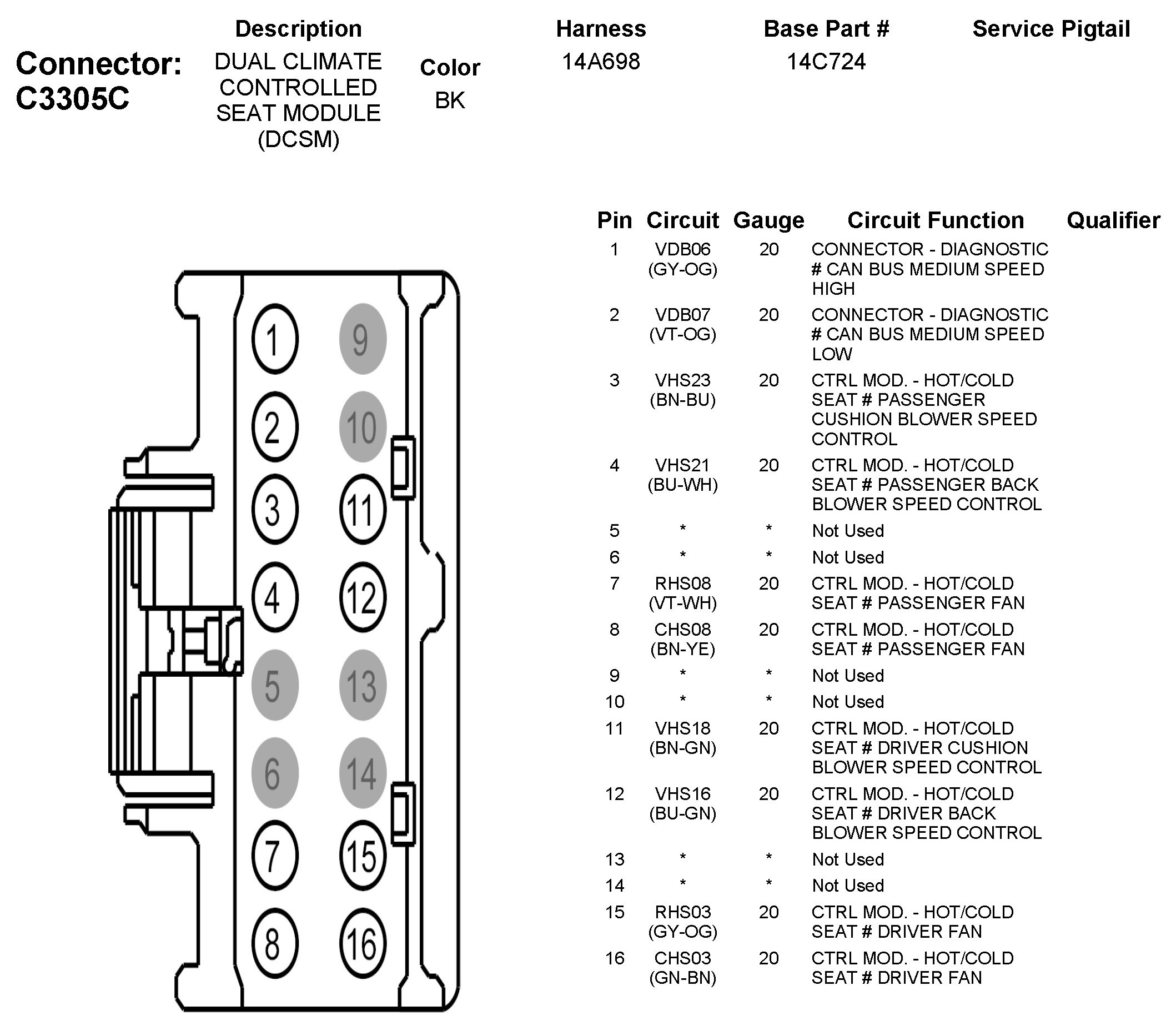 Connector: C3305C

| Description | Color | Harness | Base Part # | Service Pigtail |
|---|---|---|---|---|
| DUAL CLIMATE CONTROLLED SEAT MODULE (DCSM) | BK | 14A698 | 14C724 | |

1 9
2 10
3 11
4 12
5 13
6 14
7 15
8 16

| Pin | Circuit | Gauge | Circuit Function | Qualifier |
|---|---|---|---|---|
| 1 | VDB06 (GY-OG) | 20 | CONNECTOR - DIAGNOSTIC # CAN BUS MEDIUM SPEED HIGH | |
| 2 | VDB07 (VT-OG) | 20 | CONNECTOR - DIAGNOSTIC # CAN BUS MEDIUM SPEED LOW | |
| 3 | VHS23 (BN-BU) | 20 | CTRL MOD. - HOT/COLD SEAT # PASSENGER CUSHION BLOWER SPEED CONTROL | |
| 4 | VHS21 (BU-WH) | 20 | CTRL MOD. - HOT/COLD SEAT # PASSENGER BACK BLOWER SPEED CONTROL | |
| 5 | * | * | Not Used | |
| 6 | * | * | Not Used | |
| 7 | RHS08 (VT-WH) | 20 | CTRL MOD. - HOT/COLD SEAT # PASSENGER FAN | |
| 8 | CHS08 (BN-YE) | 20 | CTRL MOD. - HOT/COLD SEAT # PASSENGER FAN | |
| 9 | * | * | Not Used | |
| 10 | * | * | Not Used | |
| 11 | VHS18 (BN-GN) | 20 | CTRL MOD. - HOT/COLD SEAT # DRIVER CUSHION BLOWER SPEED CONTROL | |
| 12 | VHS16 (BU-GN) | 20 | CTRL MOD. - HOT/COLD SEAT # DRIVER BACK BLOWER SPEED CONTROL | |
| 13 | * | * | Not Used | |
| 14 | * | * | Not Used | |
| 15 | RHS03 (GY-OG) | 20 | CTRL MOD. - HOT/COLD SEAT # DRIVER FAN | |
| 16 | CHS03 (GN-BN) | 20 | CTRL MOD. - HOT/COLD SEAT # DRIVER FAN | |