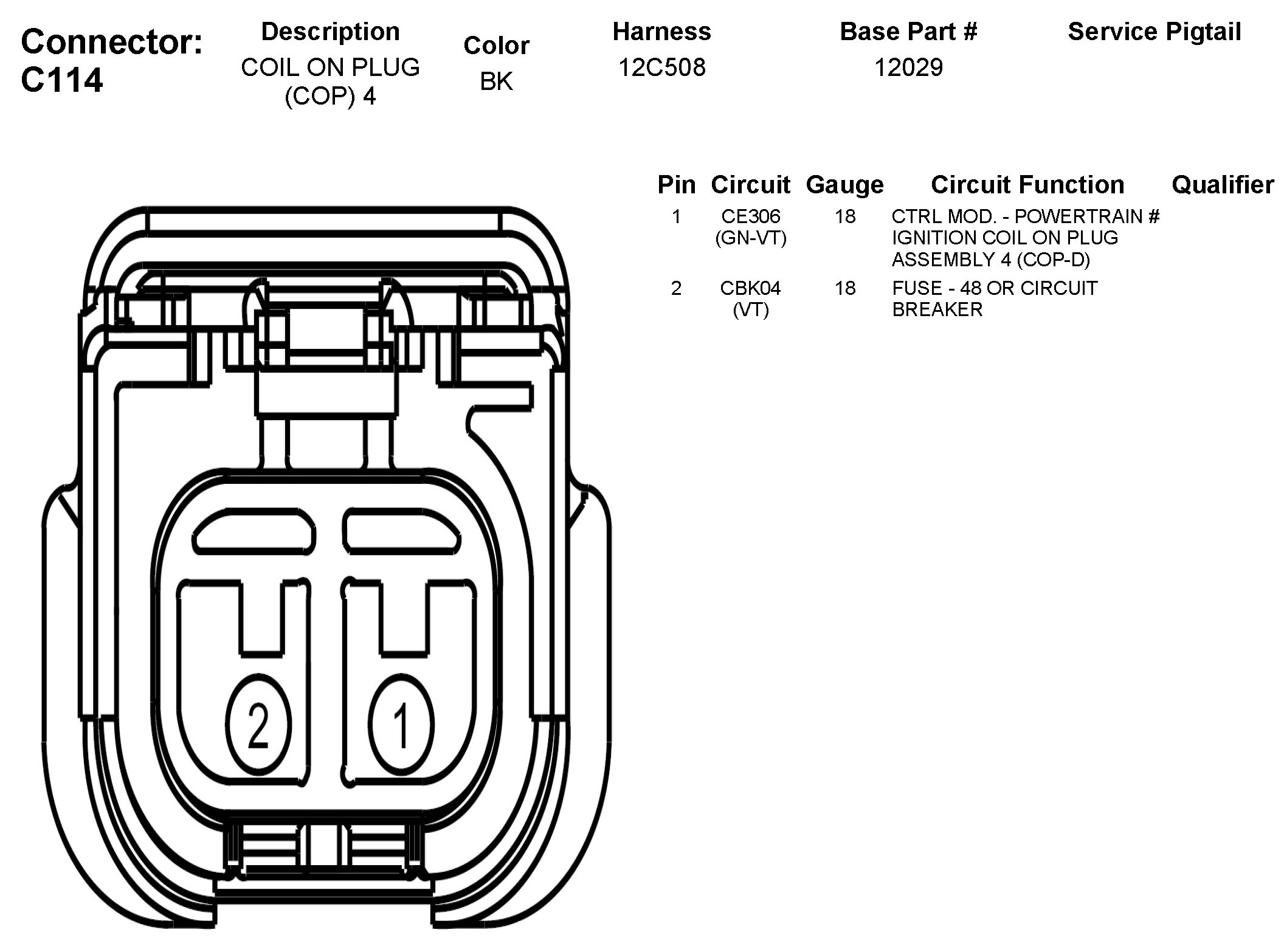 Connector: C114

| Description | Color | Harness | Base Part # | Service Pigtail |
|---|---|---|---|---|
| COIL ON PLUG (COP) 4 | BK | 12C508 | 12029 | |

| Pin | Circuit | Gauge | Circuit Function | Qualifier |
|---|---|---|---|---|
| 1 | CE306 (GN-VT) | 18 | CTRL MOD. - POWERTRAIN # IGNITION COIL ON PLUG ASSEMBLY 4 (COP-D) | |
| 2 | CBK04 (VT) | 18 | FUSE - 48 OR CIRCUIT BREAKER | |

2
1