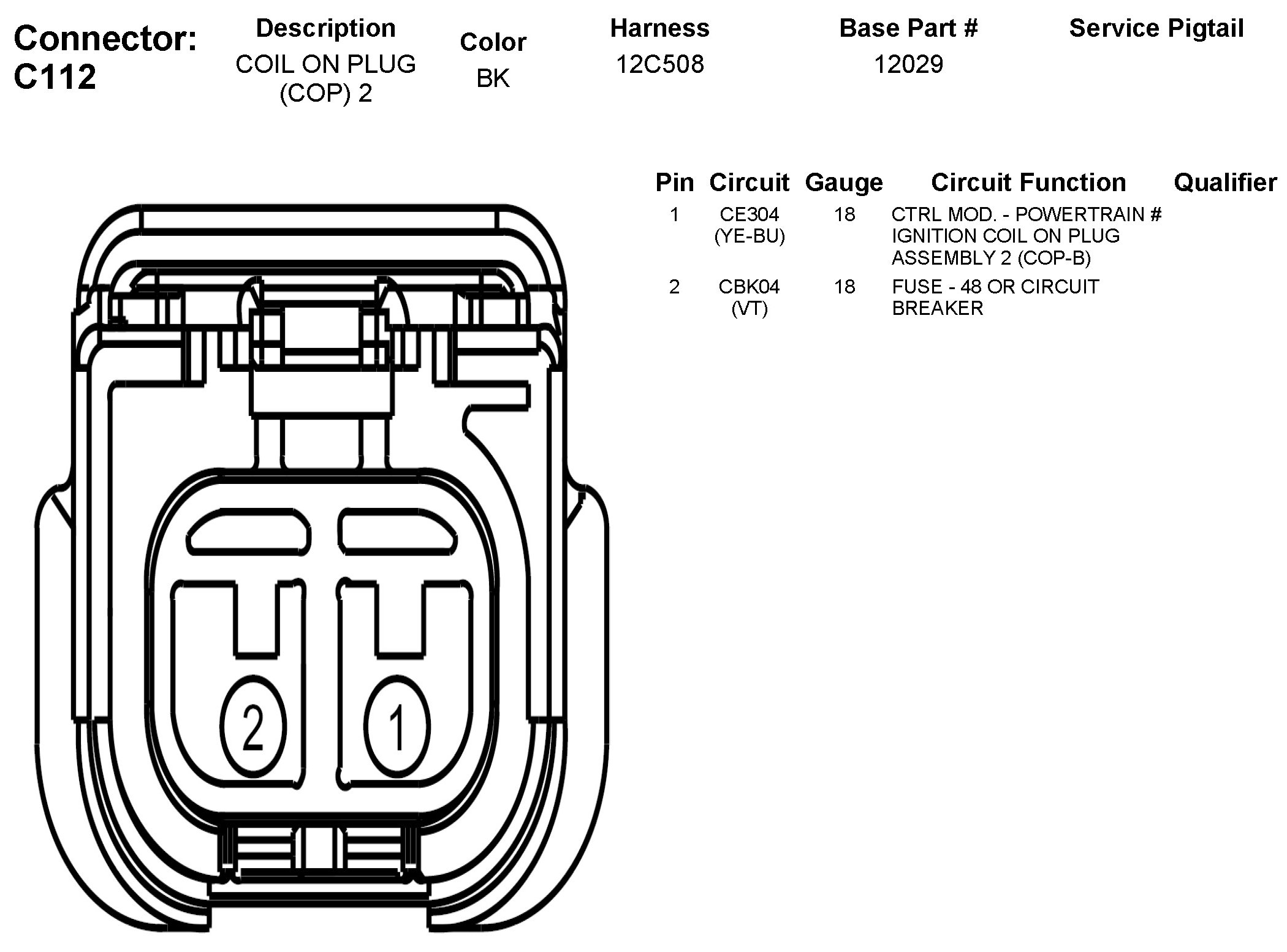 Connector: C112

| Description | Color | Harness | Base Part # | Service Pigtail |
|---|---|---|---|---|
| COIL ON PLUG (COP) 2 | BK | 12C508 | 12029 | |

| Pin | Circuit | Gauge | Circuit Function | Qualifier |
|---|---|---|---|---|
| 1 | CE304 (YE-BU) | 18 | CTRL MOD. - POWERTRAIN # IGNITION COIL ON PLUG ASSEMBLY 2 (COP-B) | |
| 2 | CBK04 (VT) | 18 | FUSE - 48 OR CIRCUIT BREAKER | |

2

1