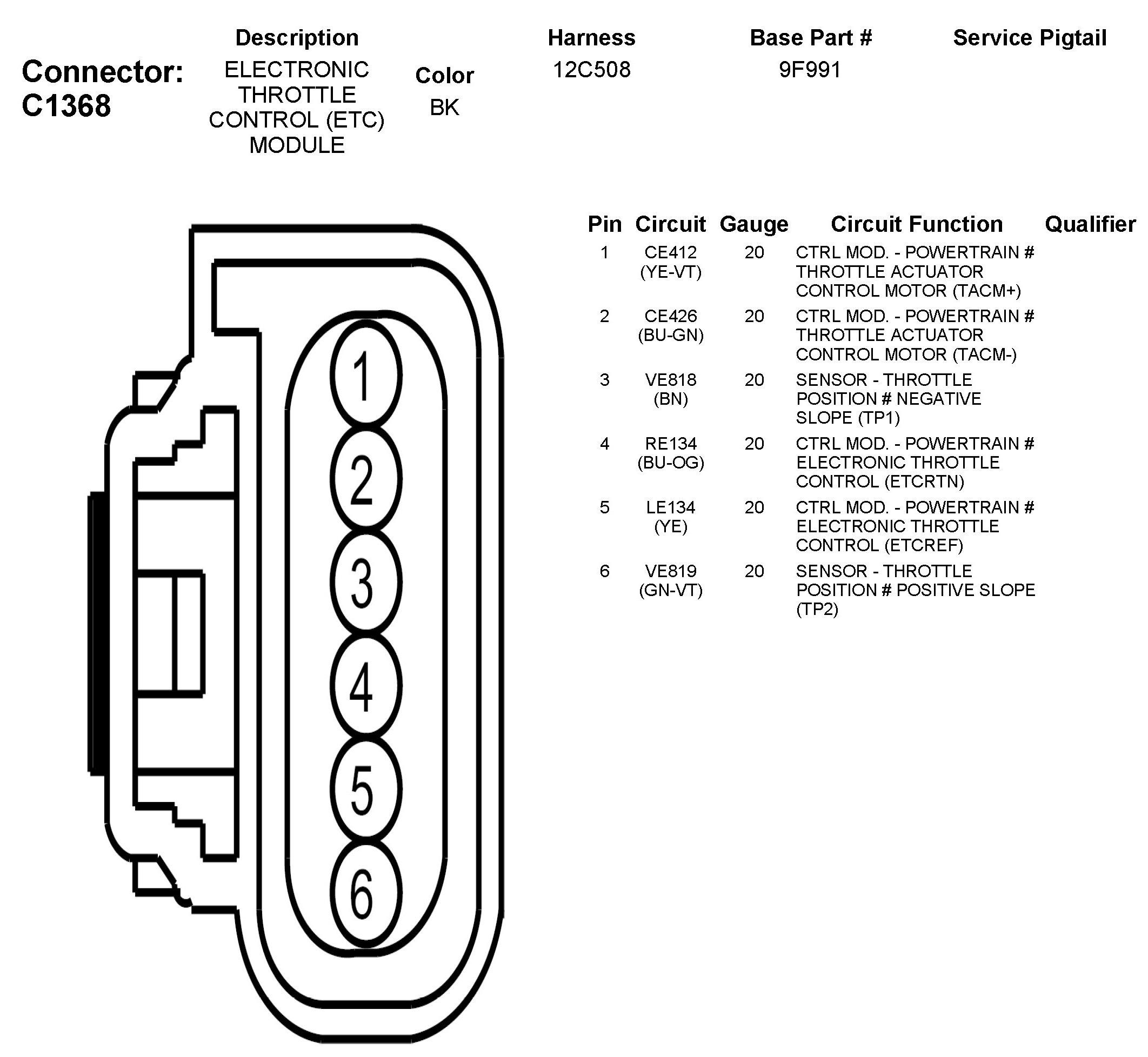 Connector: C1368

| Description | Color | Harness | Base Part # | Service Pigtail |
|---|---|---|---|---|
| ELECTRONIC THROTTLE CONTROL (ETC) MODULE | BK | 12C508 | 9F991 | |

1
2
3
4
5
6

| Pin | Circuit | Gauge | Circuit Function | Qualifier |
|---|---|---|---|---|
| 1 | CE412 (YE-VT) | 20 | CTRL MOD. - POWERTRAIN # THROTTLE ACTUATOR CONTROL MOTOR (TACM+) | |
| 2 | CE426 (BU-GN) | 20 | CTRL MOD. - POWERTRAIN # THROTTLE ACTUATOR CONTROL MOTOR (TACM-) | |
| 3 | VE818 (BN) | 20 | SENSOR - THROTTLE POSITION # NEGATIVE SLOPE (TP1) | |
| 4 | RE134 (BU-OG) | 20 | CTRL MOD. - POWERTRAIN # ELECTRONIC THROTTLE CONTROL (ETCRTN) | |
| 5 | LE134 (YE) | 20 | CTRL MOD. - POWERTRAIN # ELECTRONIC THROTTLE CONTROL (ETCREF) | |
| 6 | VE819 (GN-VT) | 20 | SENSOR - THROTTLE POSITION # POSITIVE SLOPE (TP2) | |