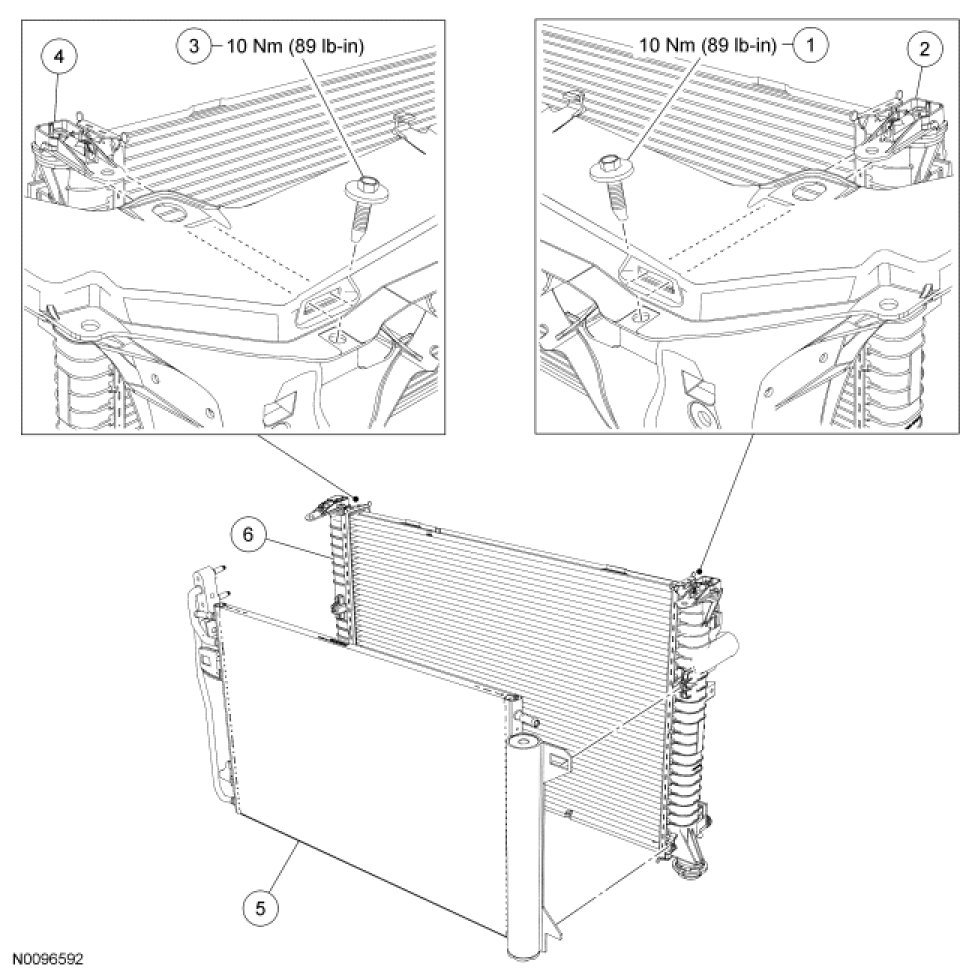 4

3 10 Nm (89 lb-in)

10 Nm (89 lb-in) 1

2

6

5

N0096592