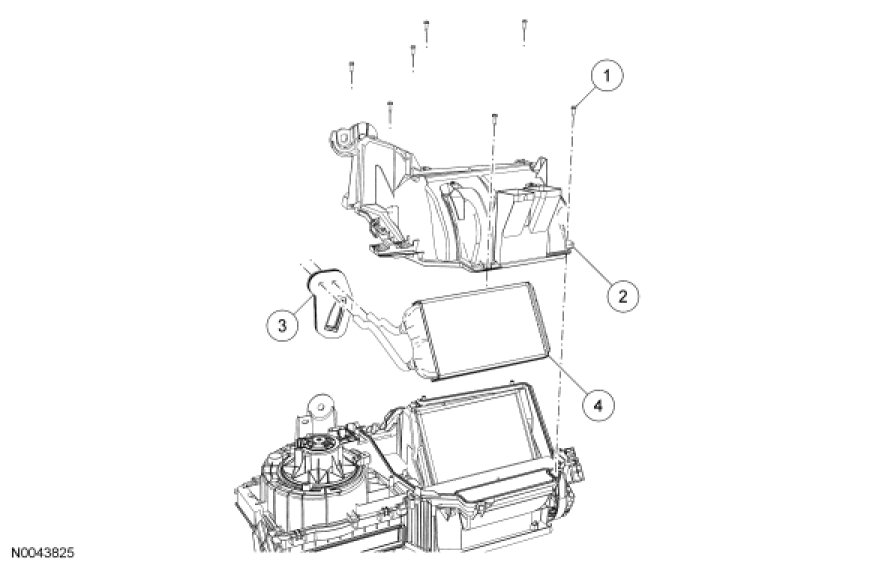 1
2
3
4
N0043825