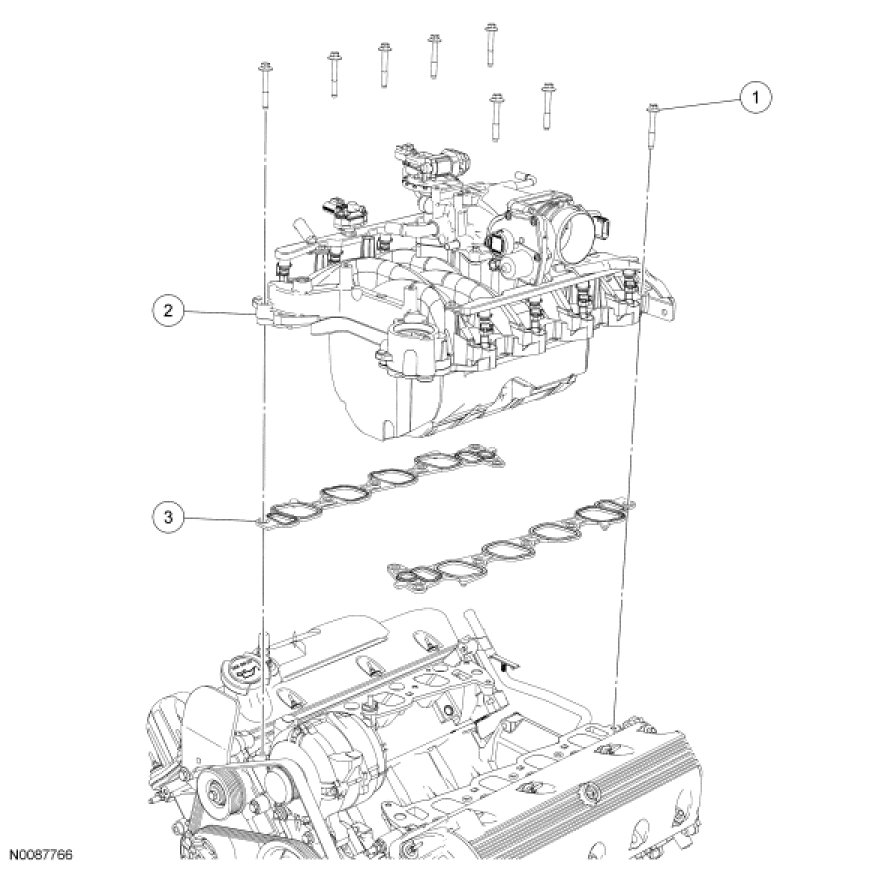 1

2

3

N0087766