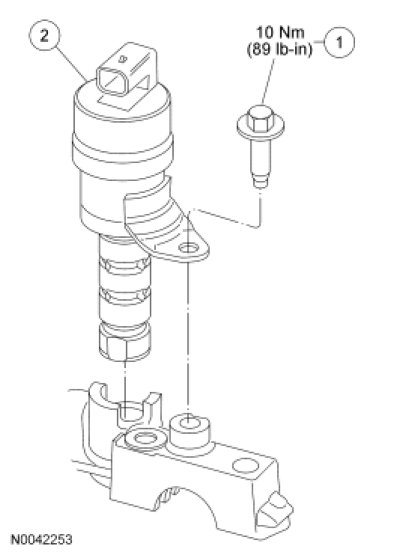 2

10 Nm
(89 lb-in)

1

N0042253