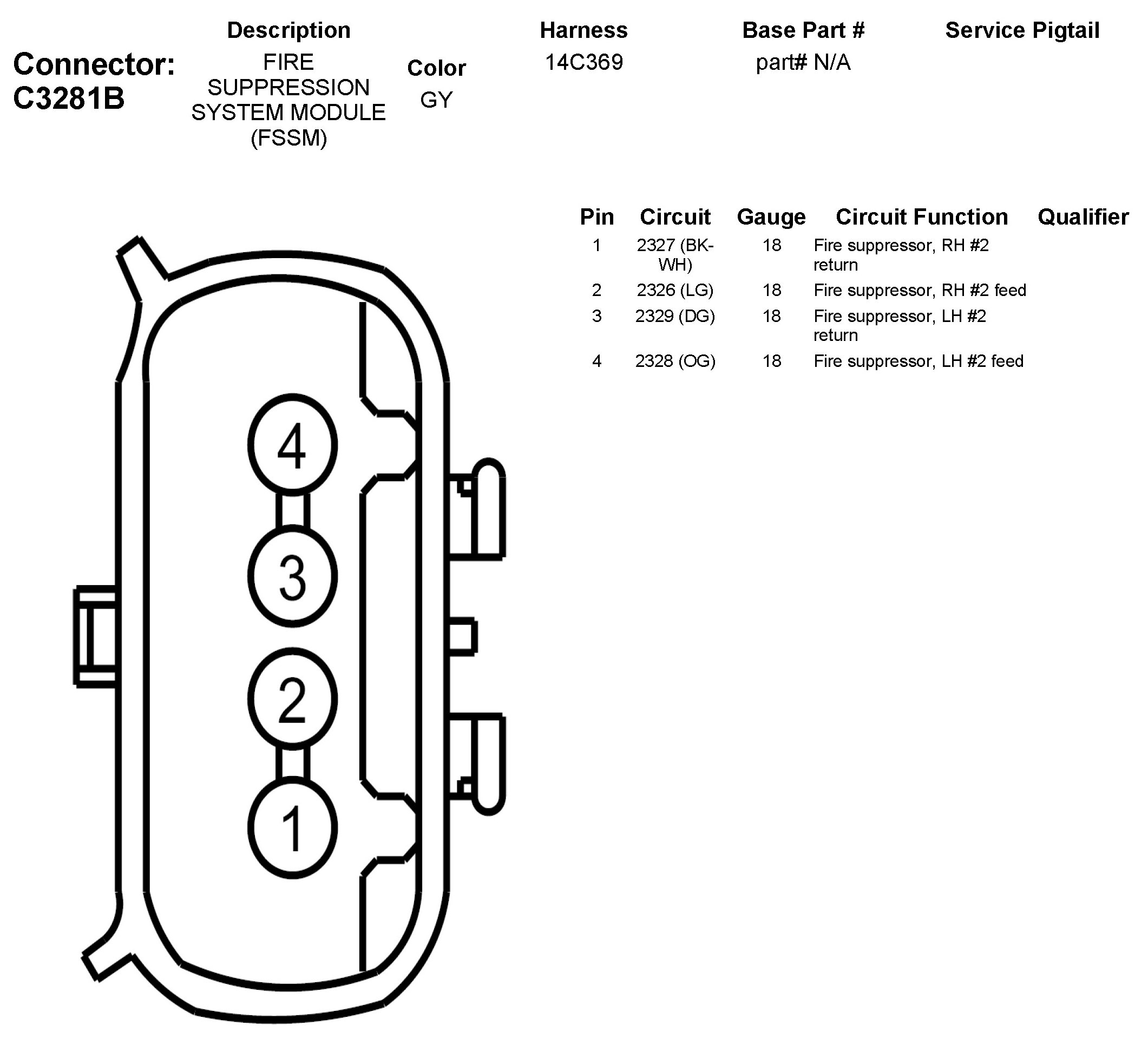 Connector: C3281B

| Description | Color | Harness | Base Part # | Service Pigtail |
|---|---|---|---|---|
| FIRE SUPPRESSION SYSTEM MODULE (FSSM) | GY | 14C369 | part# N/A | |

| Pin | Circuit | Gauge | Circuit Function | Qualifier |
|---|---|---|---|---|
| 1 | 2327 (BK-WH) | 18 | Fire suppressor, RH #2 return | |
| 2 | 2326 (LG) | 18 | Fire suppressor, RH #2 feed | |
| 3 | 2329 (DG) | 18 | Fire suppressor, LH #2 return | |
| 4 | 2328 (OG) | 18 | Fire suppressor, LH #2 feed | |

4
3
2
1