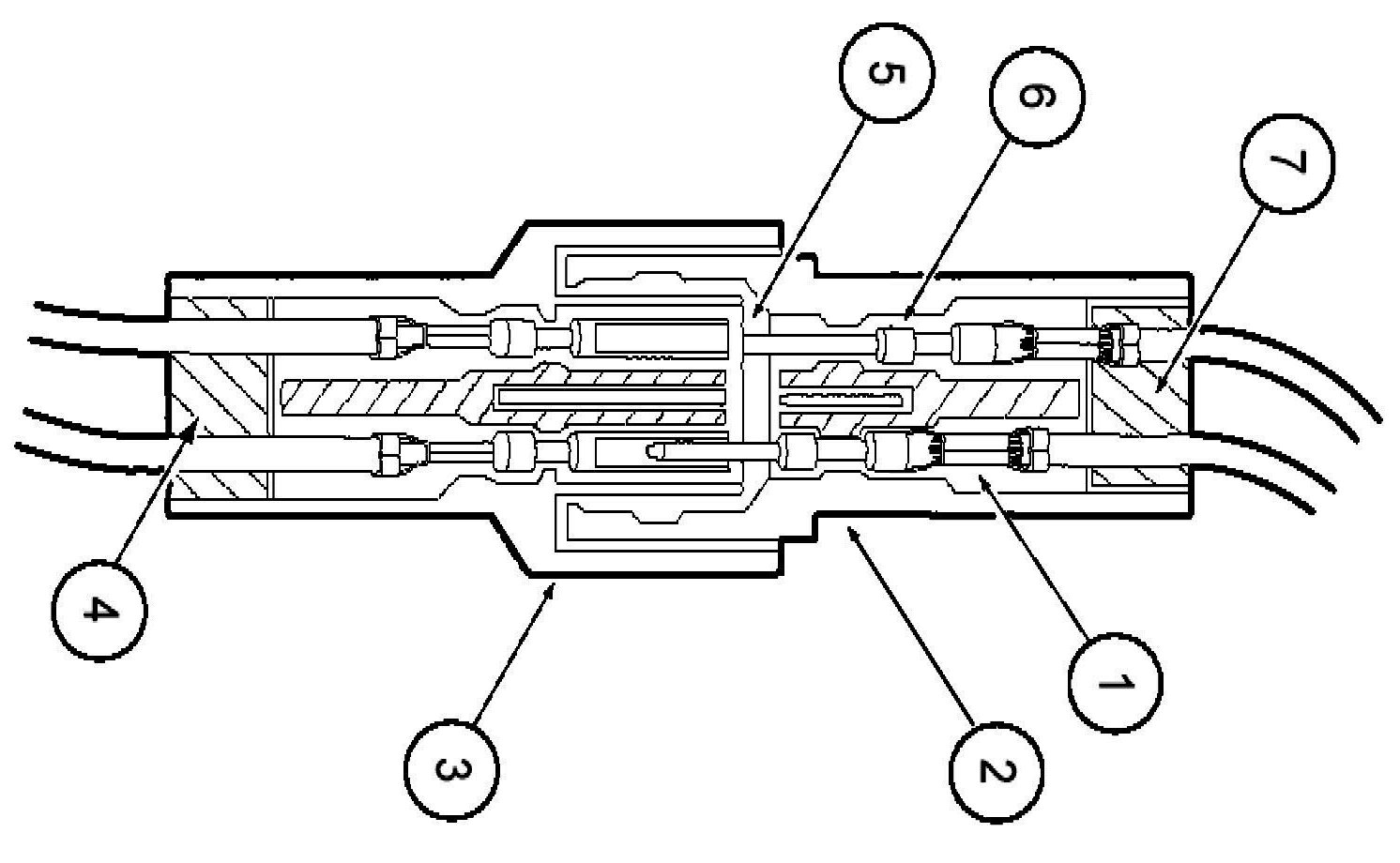 5
6
7
4
3
2
1