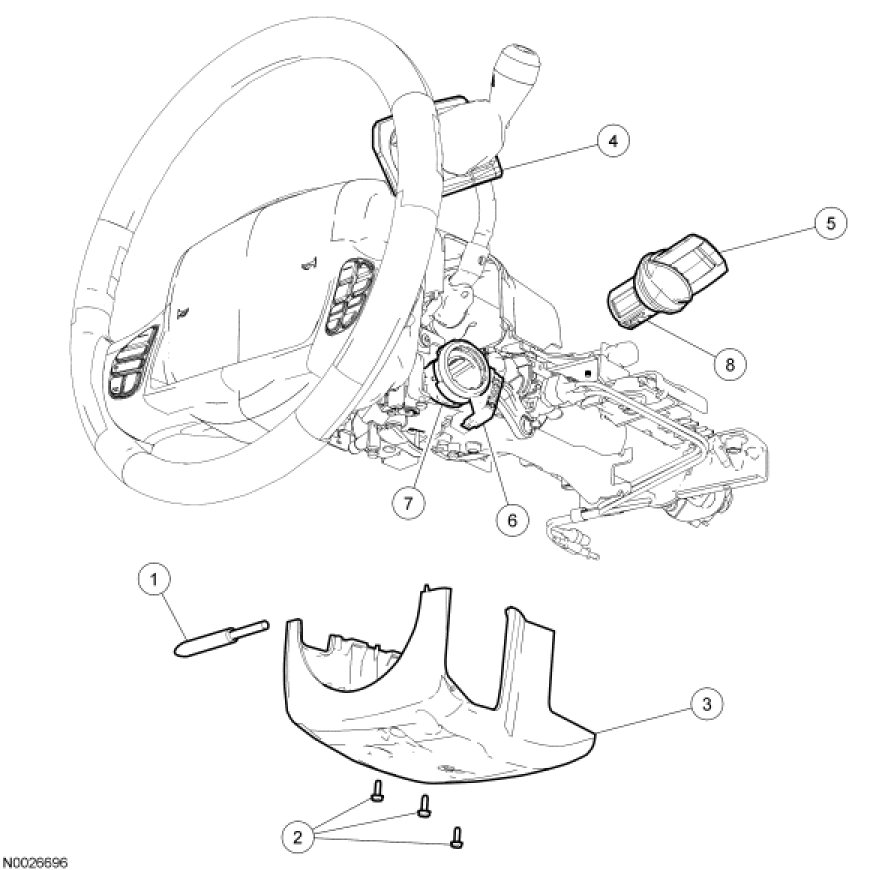 4
5
8
7
6
1
3
2
N0026696