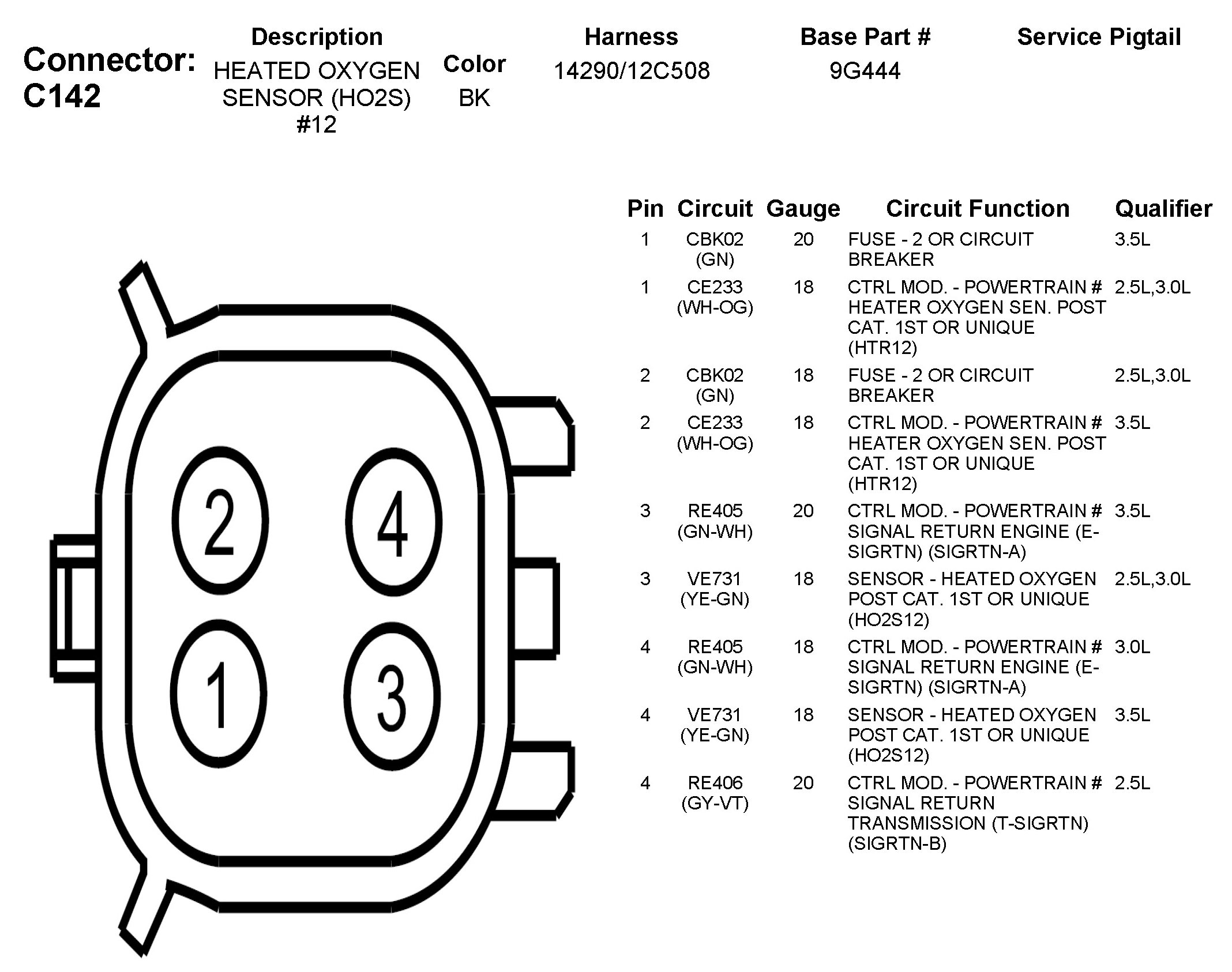 Connector: C142

| Description | Color | Harness | Base Part # | Service Pigtail |
|---|---|---|---|---|
| HEATED OXYGEN SENSOR (HO2S) #12 | BK | 14290/12C508 | 9G444 | |

2 4 1 3

| Pin | Circuit | Gauge | Circuit Function | Qualifier |
|---|---|---|---|---|
| 1 | CBK02 (GN) | 20 | FUSE - 2 OR CIRCUIT BREAKER | 3.5L |
| 1 | CE233 (WH-OG) | 18 | CTRL MOD. - POWERTRAIN # HEATER OXYGEN SEN. POST CAT. 1ST OR UNIQUE (HTR12) | 2.5L,3.0L |
| 2 | CBK02 (GN) | 18 | FUSE - 2 OR CIRCUIT BREAKER | 2.5L,3.0L |
| 2 | CE233 (WH-OG) | 18 | CTRL MOD. - POWERTRAIN # HEATER OXYGEN SEN. POST CAT. 1ST OR UNIQUE (HTR12) | 3.5L |
| 3 | RE405 (GN-WH) | 20 | CTRL MOD. - POWERTRAIN # SIGNAL RETURN ENGINE (E-SIGRTN) (SIGRTN-A) | 3.5L |
| 3 | VE731 (YE-GN) | 18 | SENSOR - HEATED OXYGEN POST CAT. 1ST OR UNIQUE (HO2S12) | 2.5L,3.0L |
| 4 | RE405 (GN-WH) | 18 | CTRL MOD. - POWERTRAIN # SIGNAL RETURN ENGINE (E-SIGRTN) (SIGRTN-A) | 3.0L |
| 4 | VE731 (YE-GN) | 18 | SENSOR - HEATED OXYGEN POST CAT. 1ST OR UNIQUE (HO2S12) | 3.5L |
| 4 | RE406 (GY-VT) | 20 | CTRL MOD. - POWERTRAIN # SIGNAL RETURN TRANSMISSION (T-SIGRTN) (SIGRTN-B) | 2.5L |