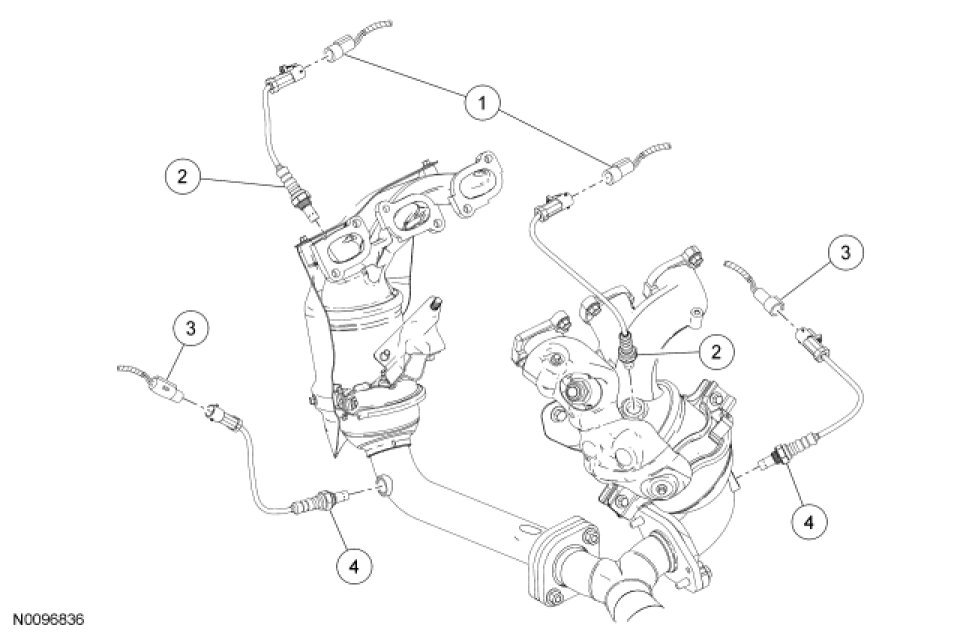 1
2
3
2
3
4
4
N0096836