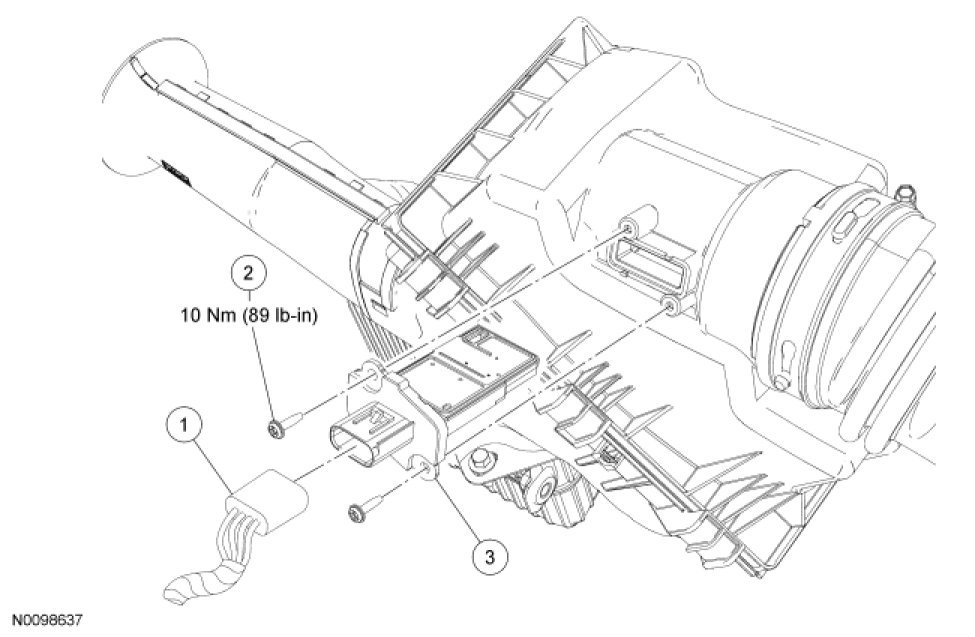 2
10 Nm (89 lb-in)
1
3
N0098637