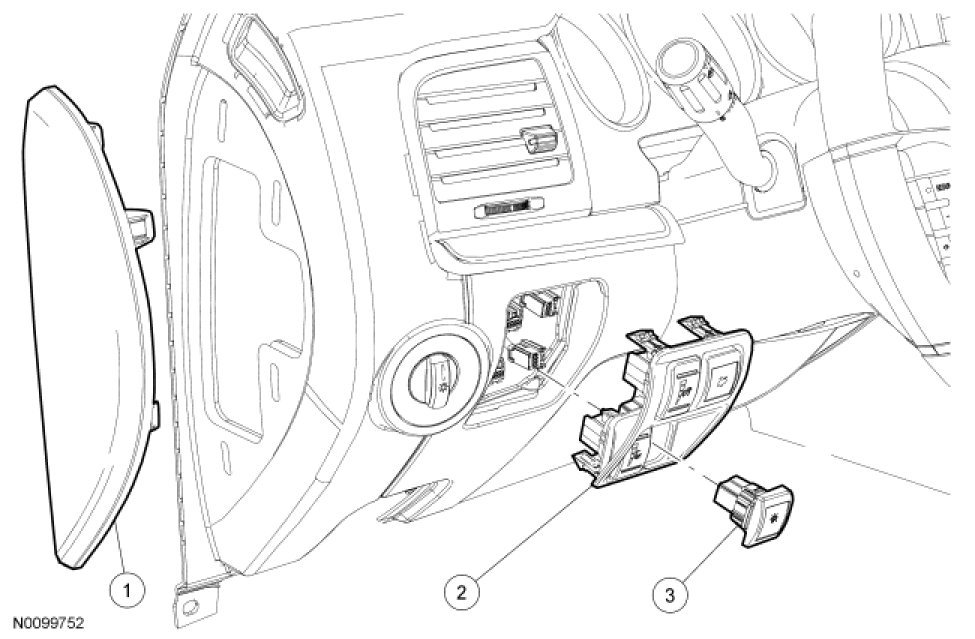 1
2
3
N0099752