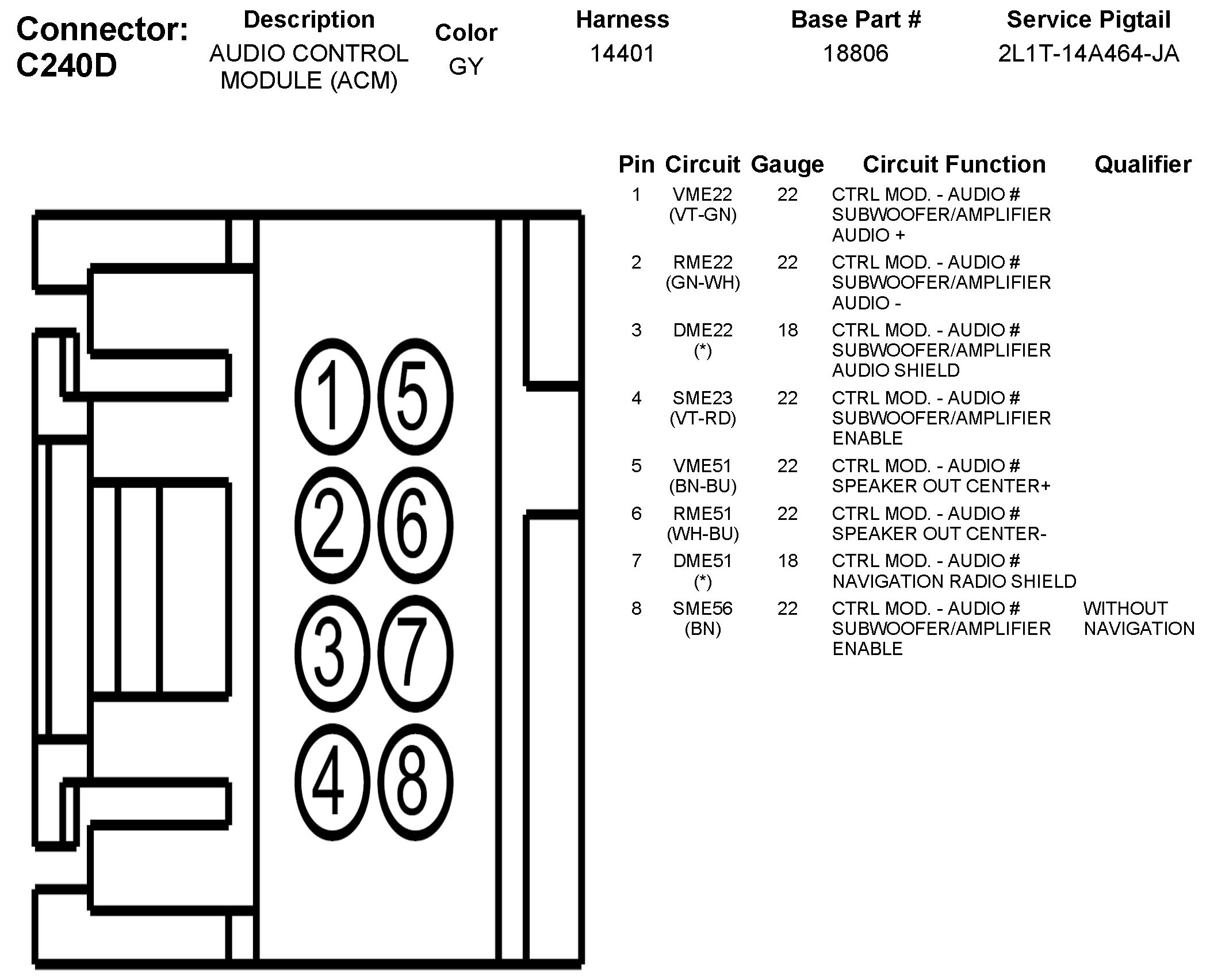 Connector: C240D

| Description | Color | Harness | Base Part # | Service Pigtail |
|---|---|---|---|---|
| AUDIO CONTROL MODULE (ACM) | GY | 14401 | 18806 | 2L1T-14A464-JA |

1 5
2 6
3 7
4 8

| Pin | Circuit | Gauge | Circuit Function | Qualifier |
|---|---|---|---|---|
| 1 | VME22 (VT-GN) | 22 | CTRL MOD. - AUDIO # SUBWOOFER/AMPLIFIER AUDIO + | |
| 2 | RME22 (GN-WH) | 22 | CTRL MOD. - AUDIO # SUBWOOFER/AMPLIFIER AUDIO - | |
| 3 | DME22 (*) | 18 | CTRL MOD. - AUDIO # SUBWOOFER/AMPLIFIER AUDIO SHIELD | |
| 4 | SME23 (VT-RD) | 22 | CTRL MOD. - AUDIO # SUBWOOFER/AMPLIFIER ENABLE | |
| 5 | VME51 (BN-BU) | 22 | CTRL MOD. - AUDIO # SPEAKER OUT CENTER+ | |
| 6 | RME51 (WH-BU) | 22 | CTRL MOD. - AUDIO # SPEAKER OUT CENTER- | |
| 7 | DME51 (*) | 18 | CTRL MOD. - AUDIO # NAVIGATION RADIO SHIELD | |
| 8 | SME56 (BN) | 22 | CTRL MOD. - AUDIO # SUBWOOFER/AMPLIFIER ENABLE | WITHOUT NAVIGATION |