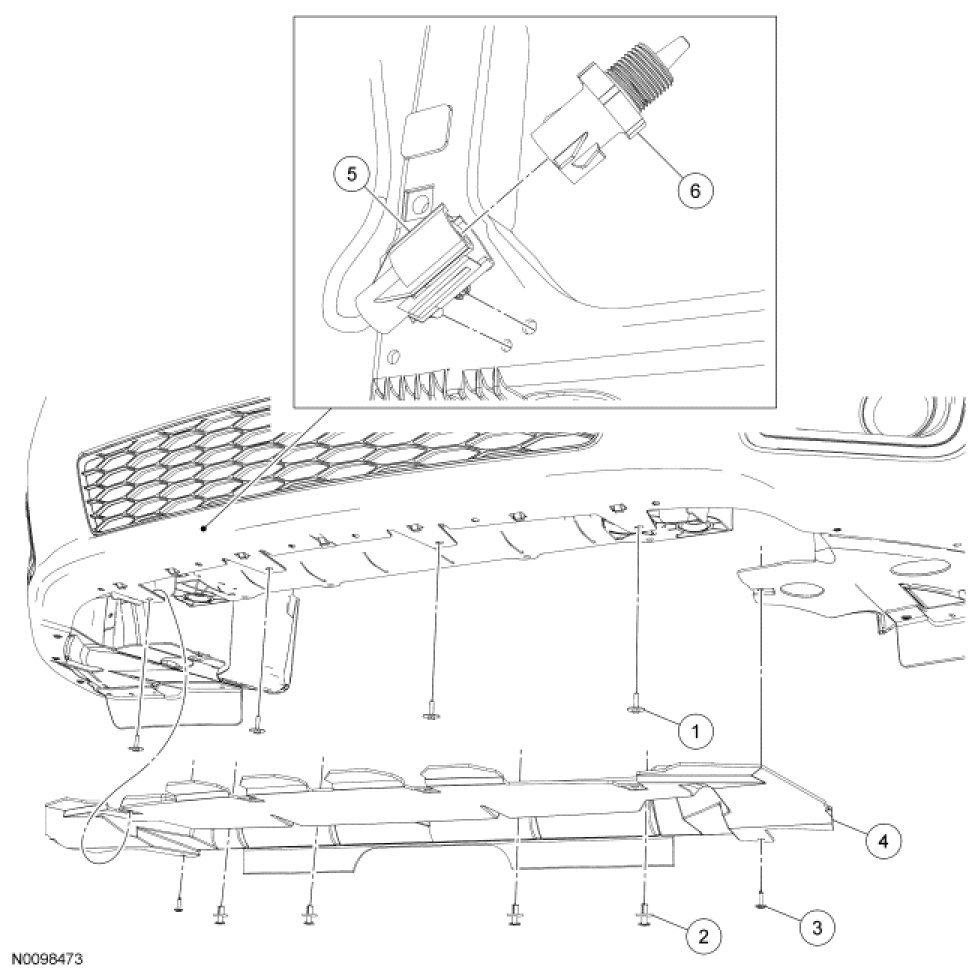 5
6
1
4
2
3
N0098473