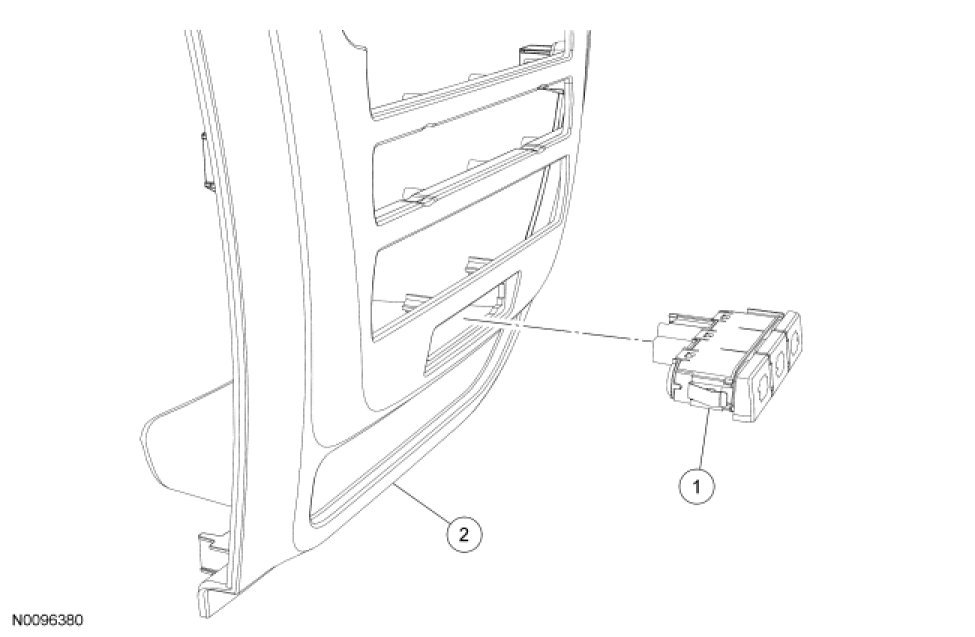 1

2

N0096380