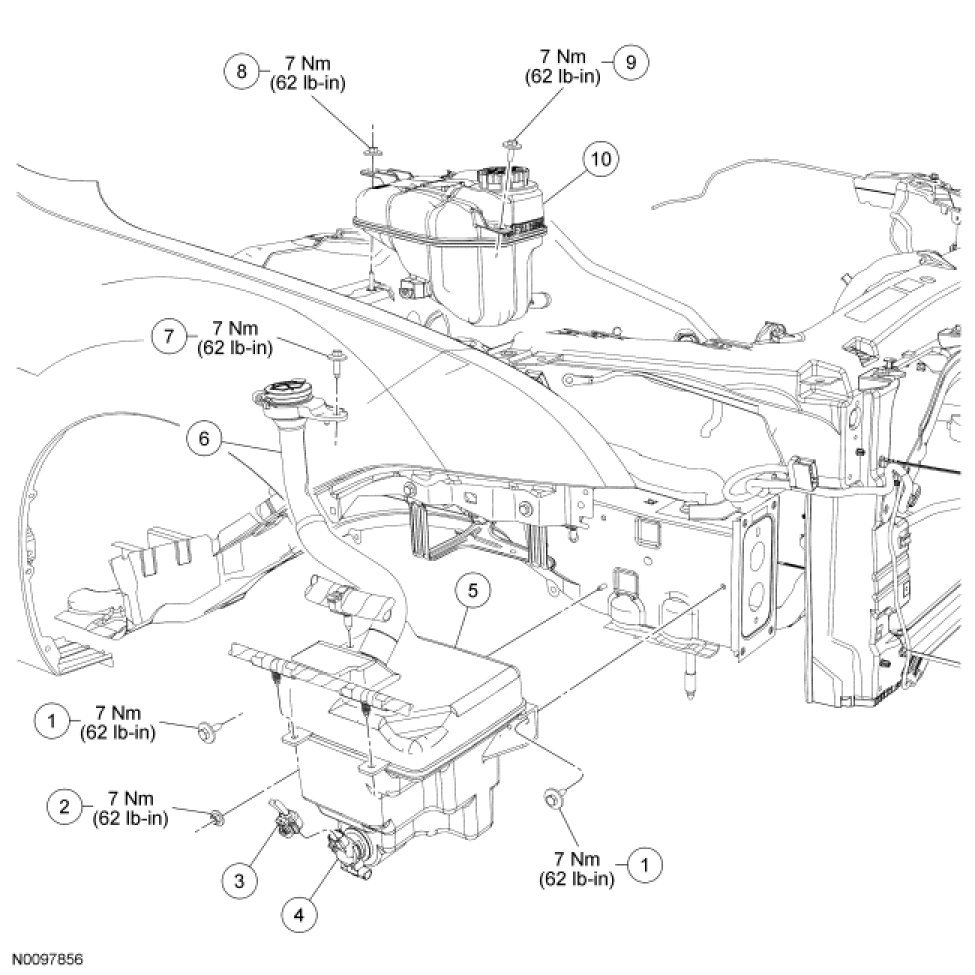 8 7 Nm (62 lb-in)

7 Nm (62 lb-in) 9

10

7 7 Nm (62 lb-in)

6

5

1 7 Nm (62 lb-in)

2 7 Nm (62 lb-in)

3

4

7 Nm (62 lb-in) 1

N0097856