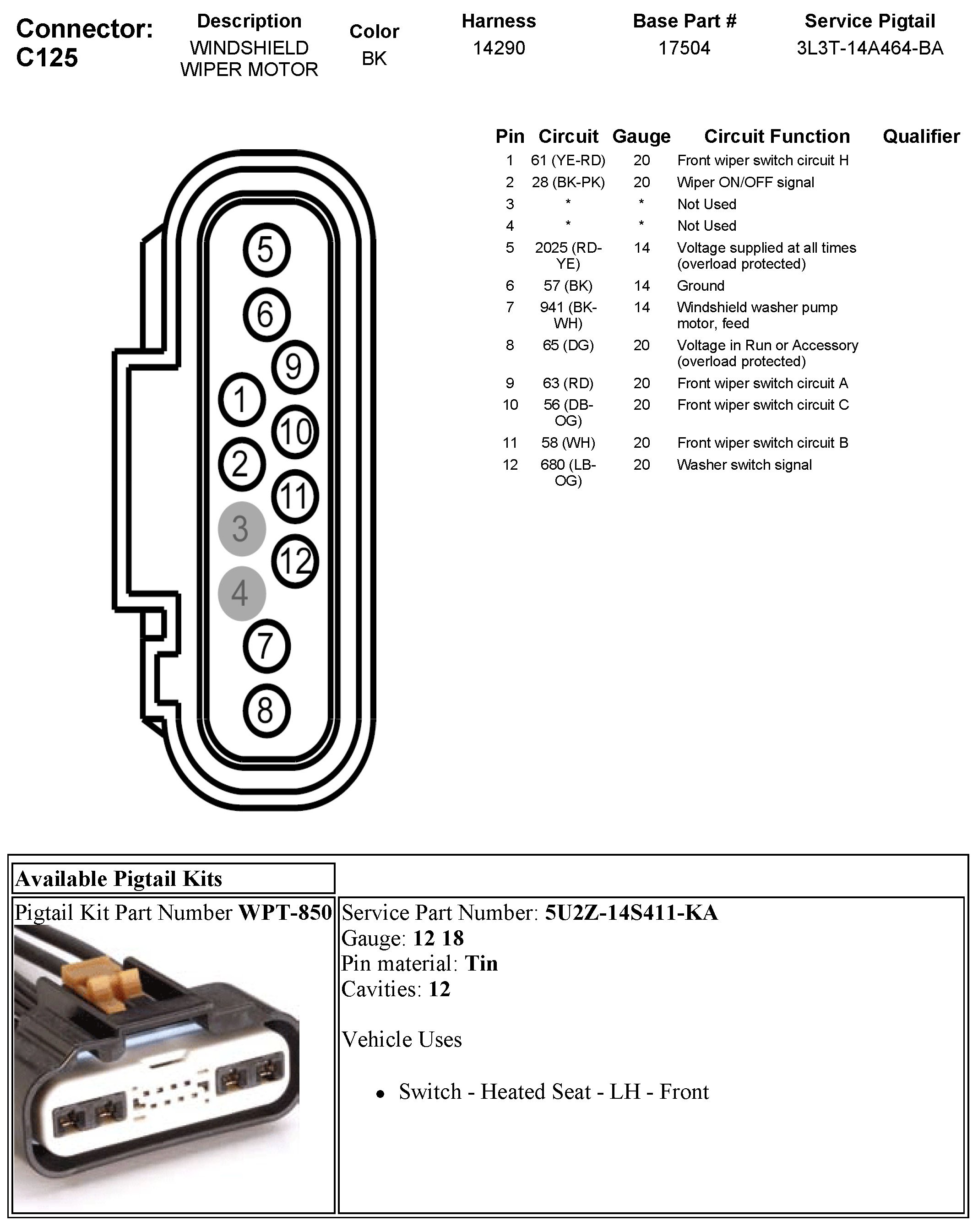 Connector: C125

| Description | Color | Harness | Base Part # | Service Pigtail |
|---|---|---|---|---|
| WINDSHIELD WIPER MOTOR | BK | 14290 | 17504 | 3L3T-14A464-BA |

5
6
9
1
10
2
11
3
12
4
7
8

| Pin | Circuit | Gauge | Circuit Function | Qualifier |
|---|---|---|---|---|
| 1 | 61 (YE-RD) | 20 | Front wiper switch circuit H | |
| 2 | 28 (BK-PK) | 20 | Wiper ON/OFF signal | |
| 3 | * | * | Not Used | |
| 4 | * | * | Not Used | |
| 5 | 2025 (RD-YE) | 14 | Voltage supplied at all times (overload protected) | |
| 6 | 57 (BK) | 14 | Ground | |
| 7 | 941 (BK-WH) | 14 | Windshield washer pump motor, feed | |
| 8 | 65 (DG) | 20 | Voltage in Run or Accessory (overload protected) | |
| 9 | 63 (RD) | 20 | Front wiper switch circuit A | |
| 10 | 56 (DB-OG) | 20 | Front wiper switch circuit C | |
| 11 | 58 (WH) | 20 | Front wiper switch circuit B | |
| 12 | 680 (LB-OG) | 20 | Washer switch signal | |

Available Pigtail Kits

Pigtail Kit Part Number WPT-850

Service Part Number: 5U2Z-14S411-KA
Gauge: 12 18
Pin material: Tin
Cavities: 12

Vehicle Uses

• Switch - Heated Seat - LH - Front