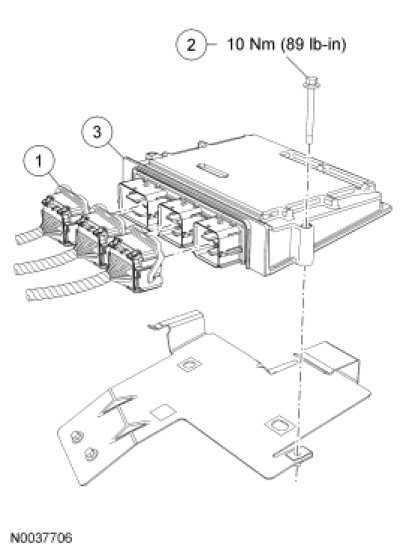 2
10 Nm (89 lb-in)
3
1
N0037706