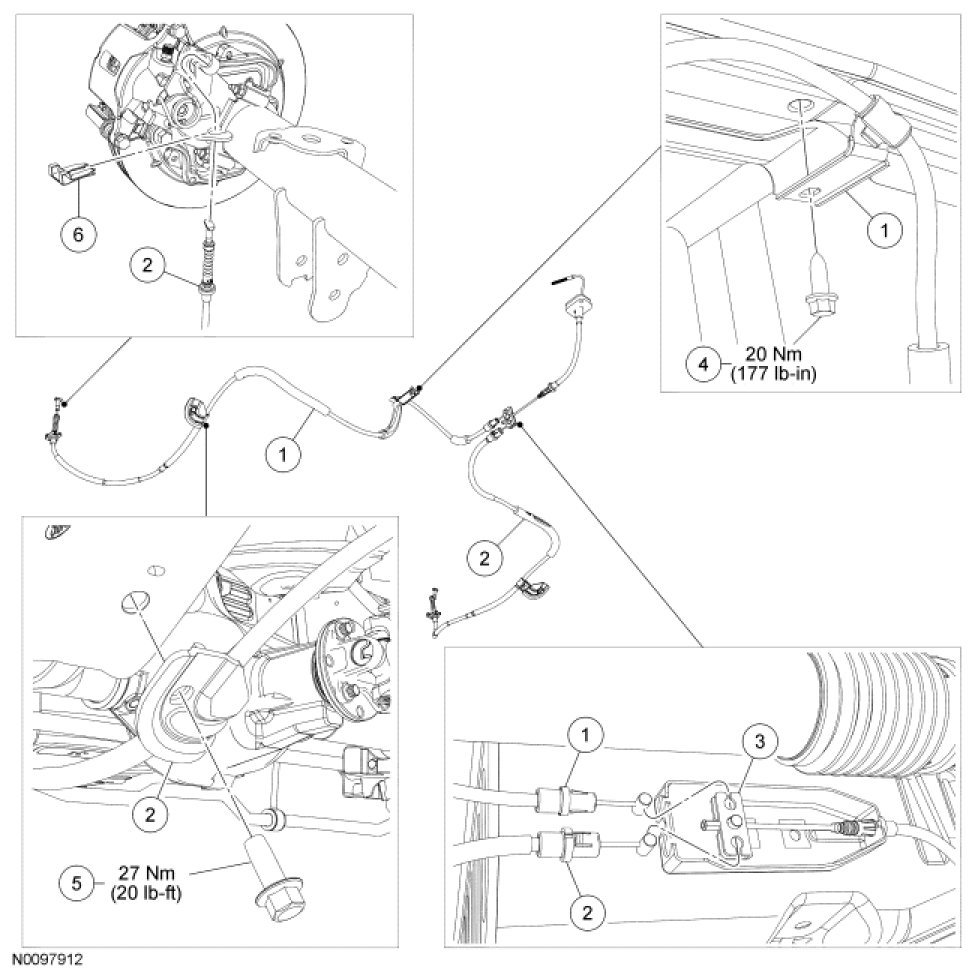 6

2

1

4 20 Nm
(177 lb-in)

1

2

2

5 27 Nm
(20 lb-ft)

1

3

2

N0097912