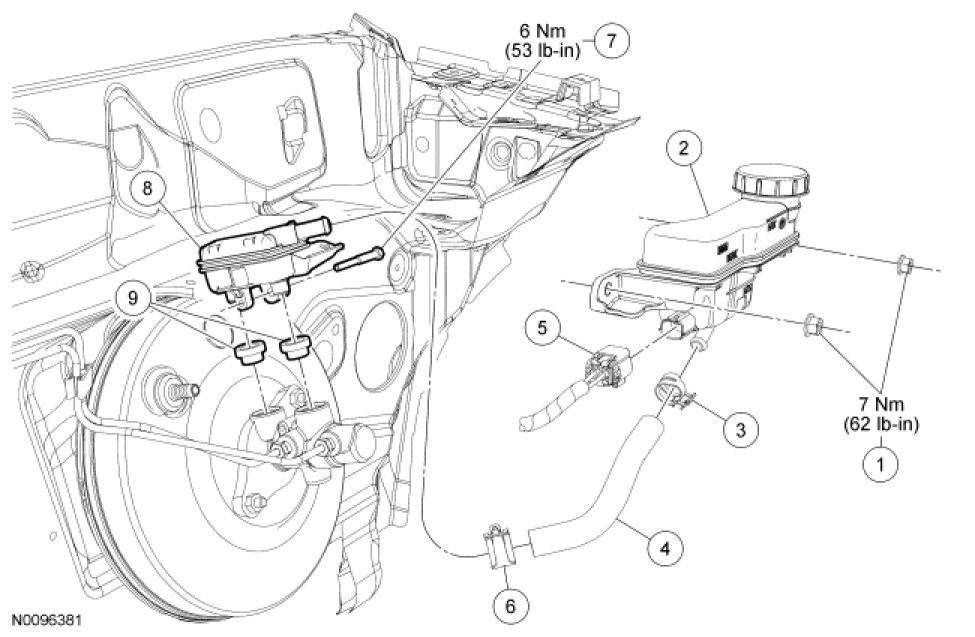 6 Nm
(53 lb-in)
7
2
8
9
5
3
7 Nm
(62 lb-in)
1
4
6
N0096381