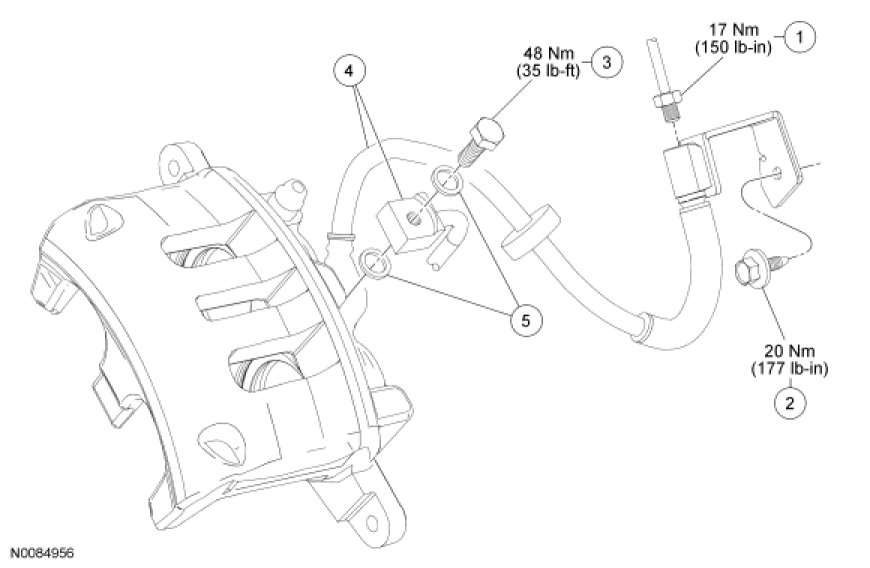 17 Nm
(150 lb-in)
1

48 Nm
(35 lb-ft)
3

4

5

20 Nm
(177 lb-in)
2

N0084956