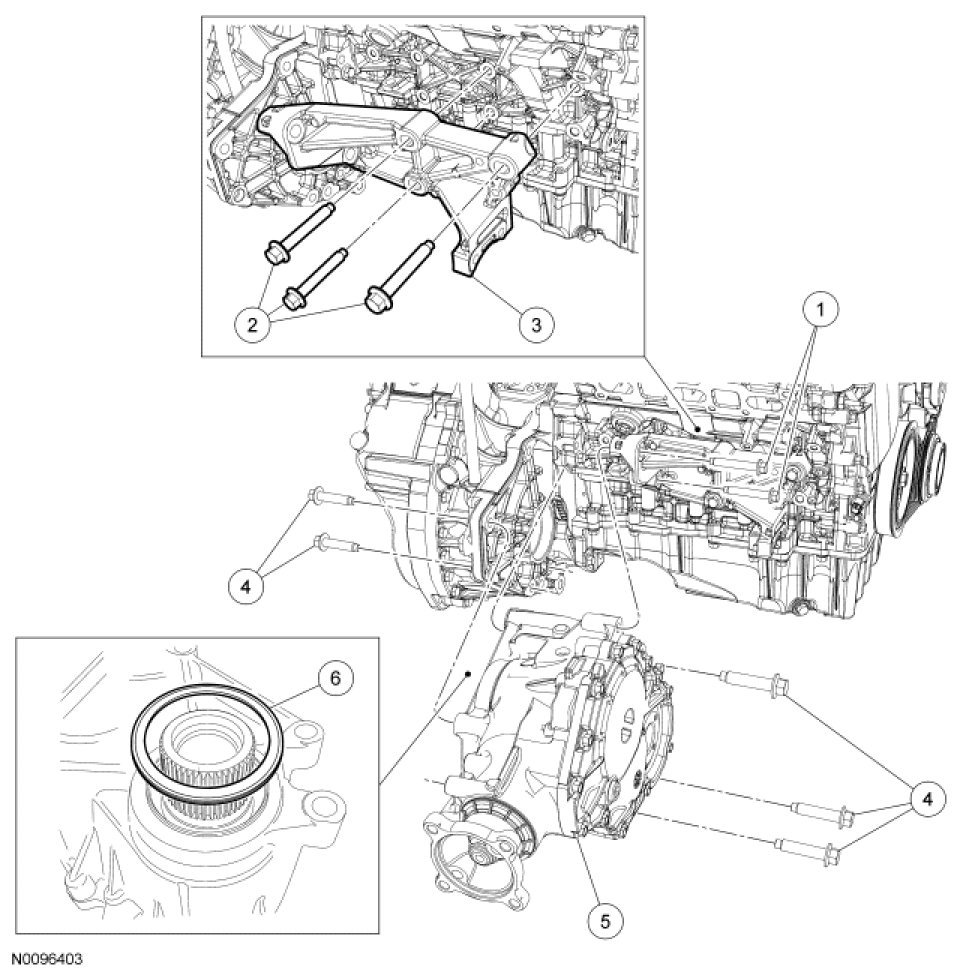 2
3
1
4
6
4
5
N0096403