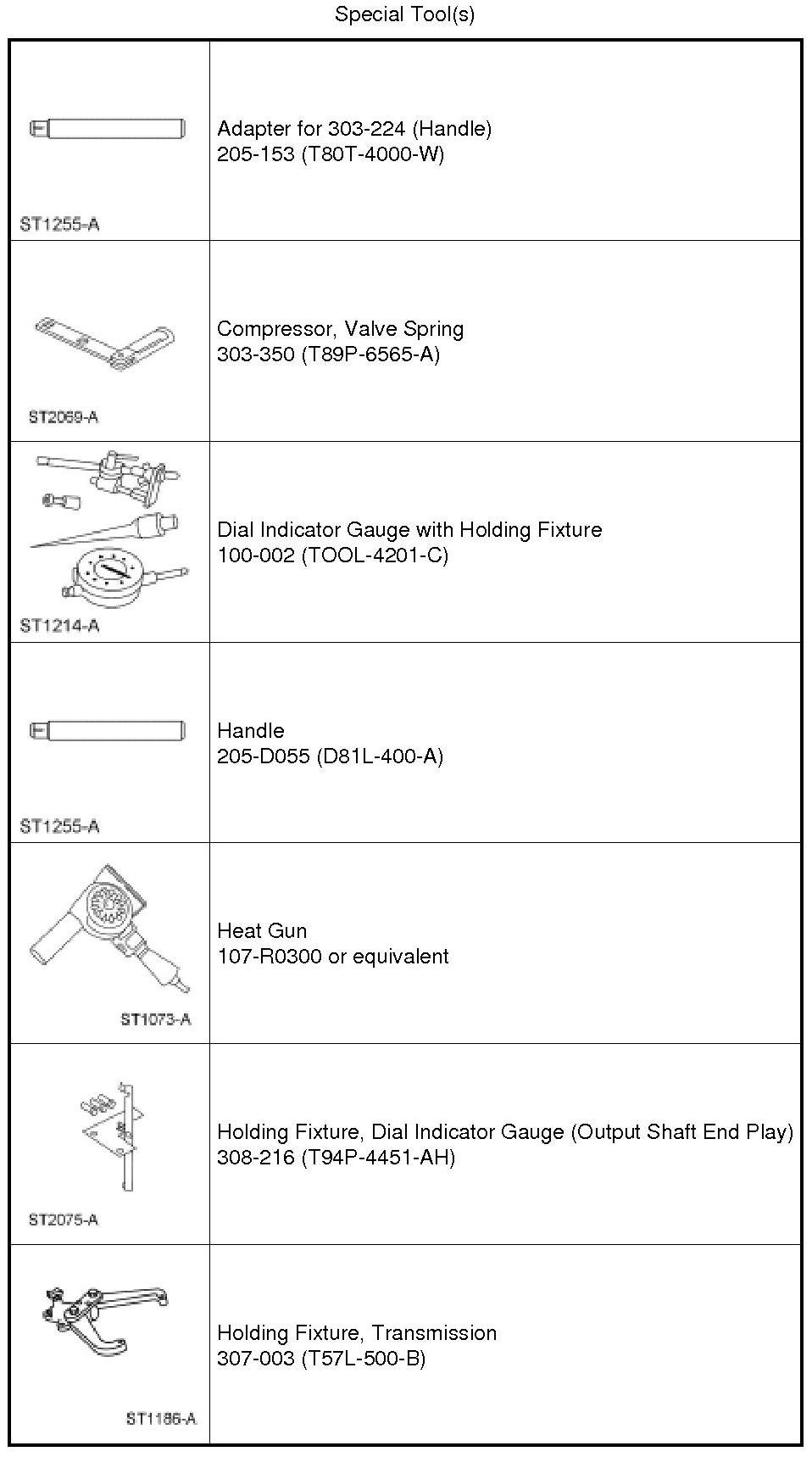 Special Tool(s)

| | |
|---|---|
| ST1255-A | Adapter for 303-224 (Handle) 205-153 (T80T-4000-W) |
| ST2069-A | Compressor, Valve Spring 303-350 (T89P-6565-A) |
| ST1214-A | Dial Indicator Gauge with Holding Fixture 100-002 (TOOL-4201-C) |
| ST1255-A | Handle 205-D055 (D81L-400-A) |
| ST1073-A | Heat Gun 107-R0300 or equivalent |
| ST2075-A | Holding Fixture, Dial Indicator Gauge (Output Shaft End Play) 308-216 (T94P-4451-AH) |
| ST1186-A | Holding Fixture, Transmission 307-003 (T57L-500-B) |