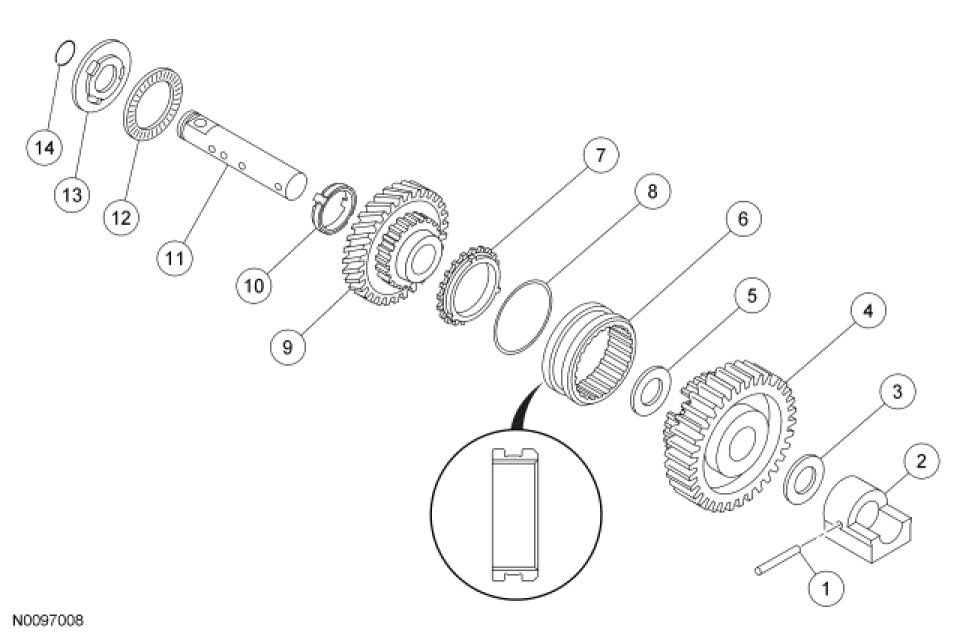 14
13
12
11
10
9
7
8
6
5
4
3
2
1
N0097008