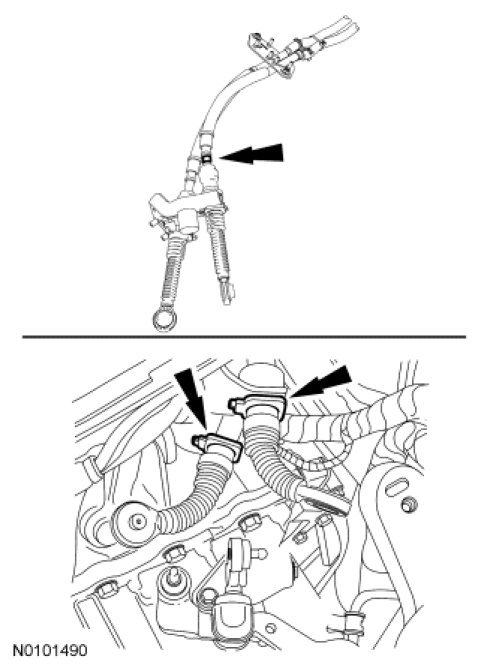 N0101490