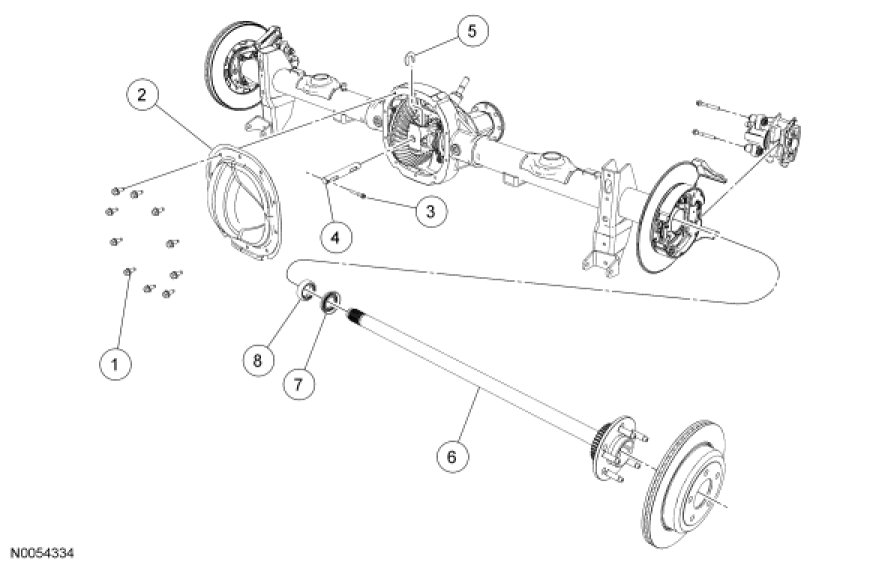 5
2
3
4
1
8
7
6
N0054334