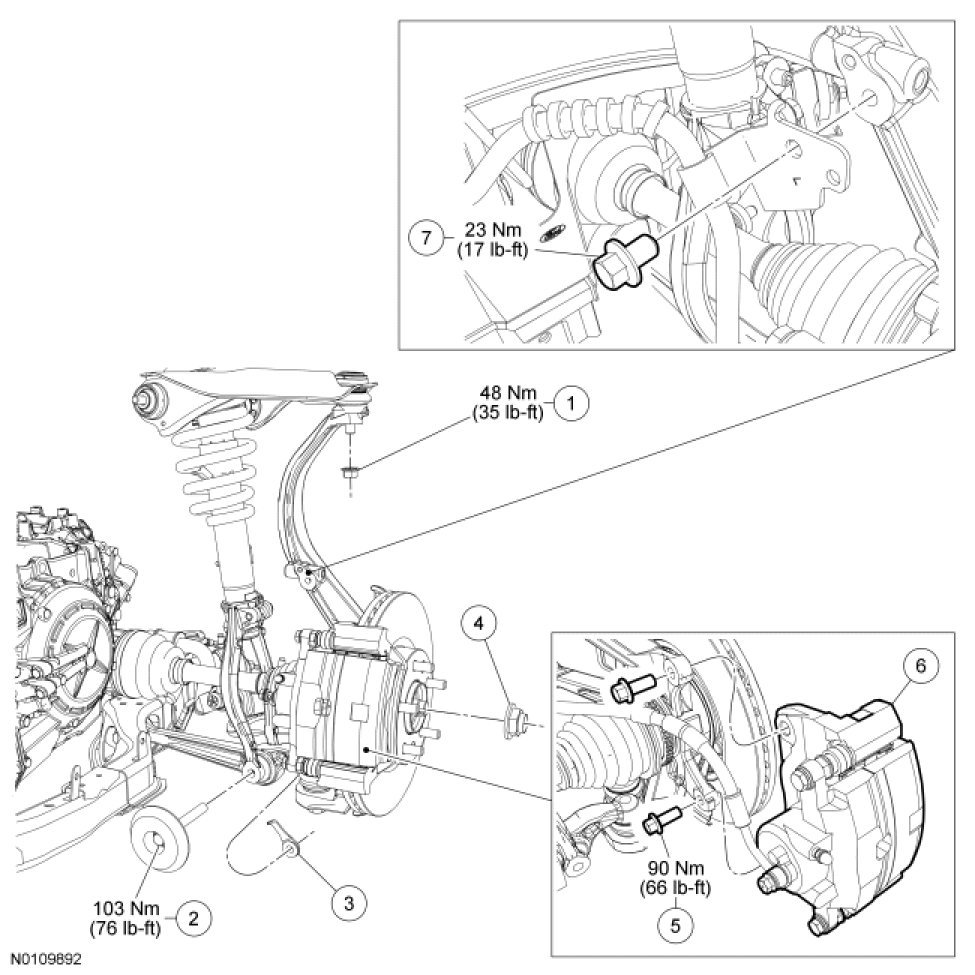 7
23 Nm
(17 lb-ft)

48 Nm
(35 lb-ft)
1

4

6

90 Nm
(66 lb-ft)
5

103 Nm
(76 lb-ft)
2

3

N0109892