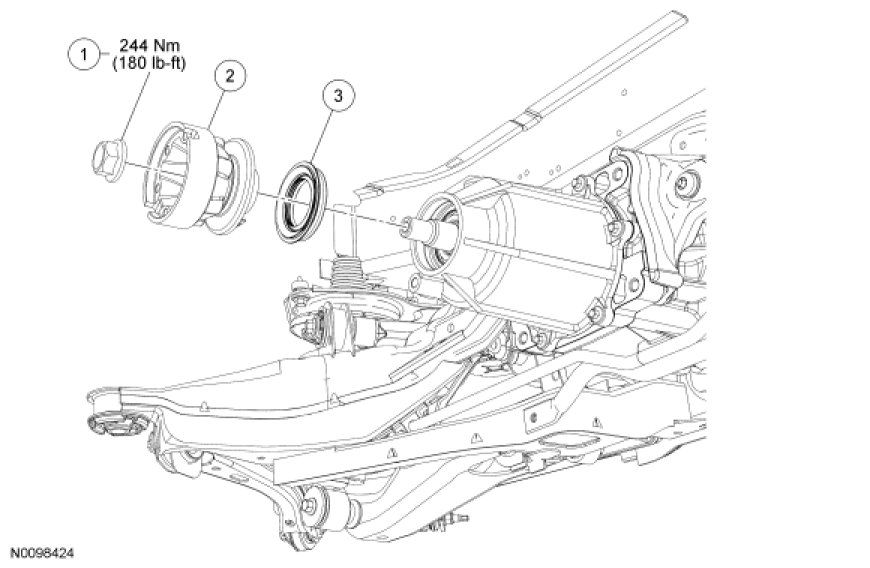 1
244 Nm
(180 lb-ft)
2
3
N0098424