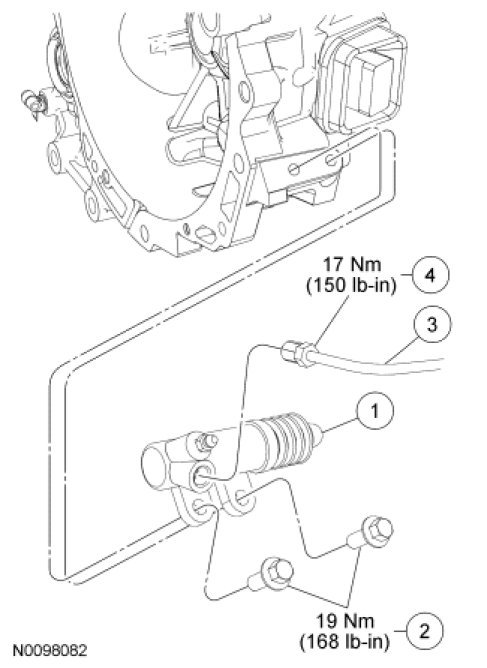 17 Nm
(150 lb-in)
4
3
1
19 Nm
(168 lb-in)
2
N0098082