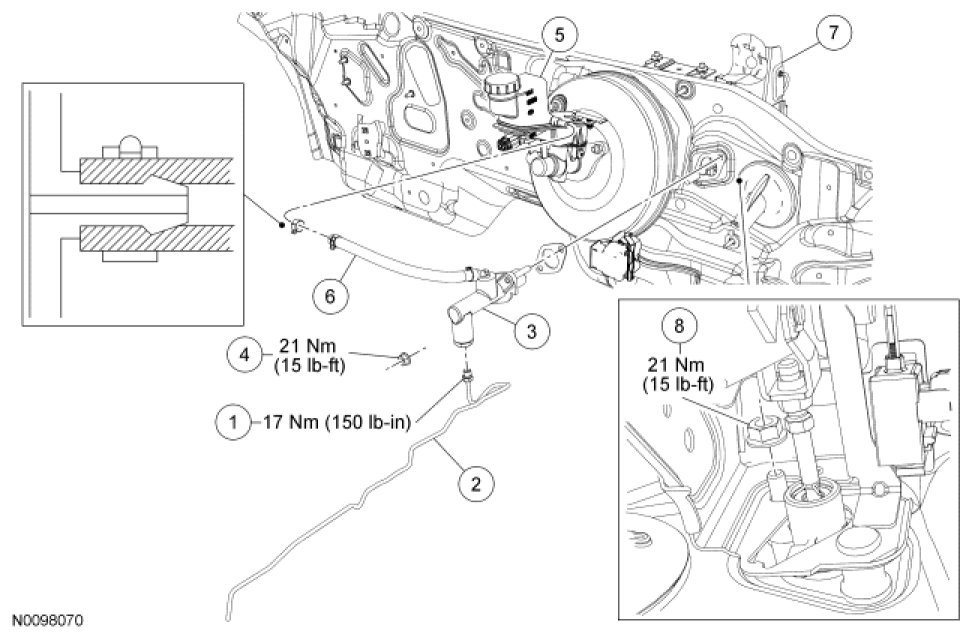 5

7

6

3

4 21 Nm (15 lb-ft)

1 17 Nm (150 lb-in)

2

8 21 Nm (15 lb-ft)

N0098070