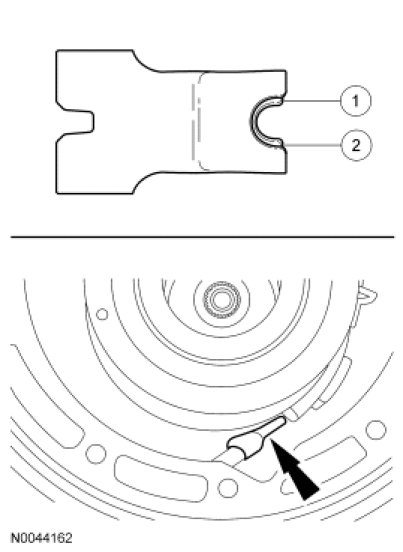 1
2
N0044162