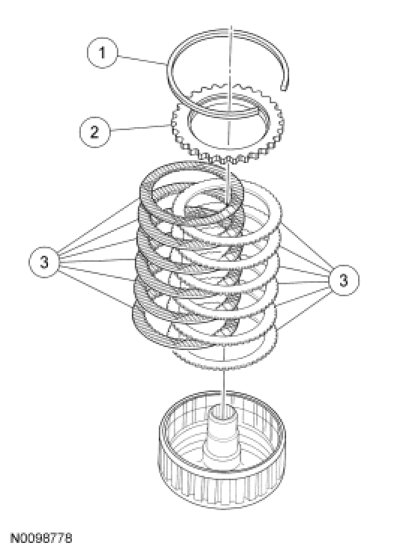 1
2
3
3
N0098778