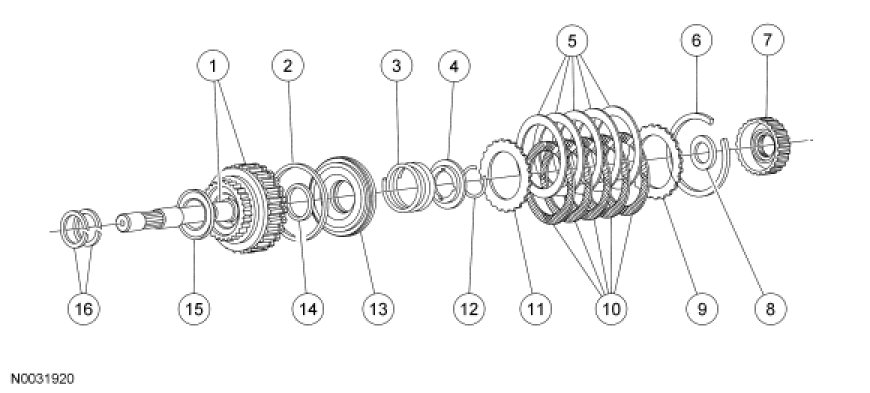 1
2
3
4
5
6
7
16
15
14
13
12
11
10
9
8

N0031920