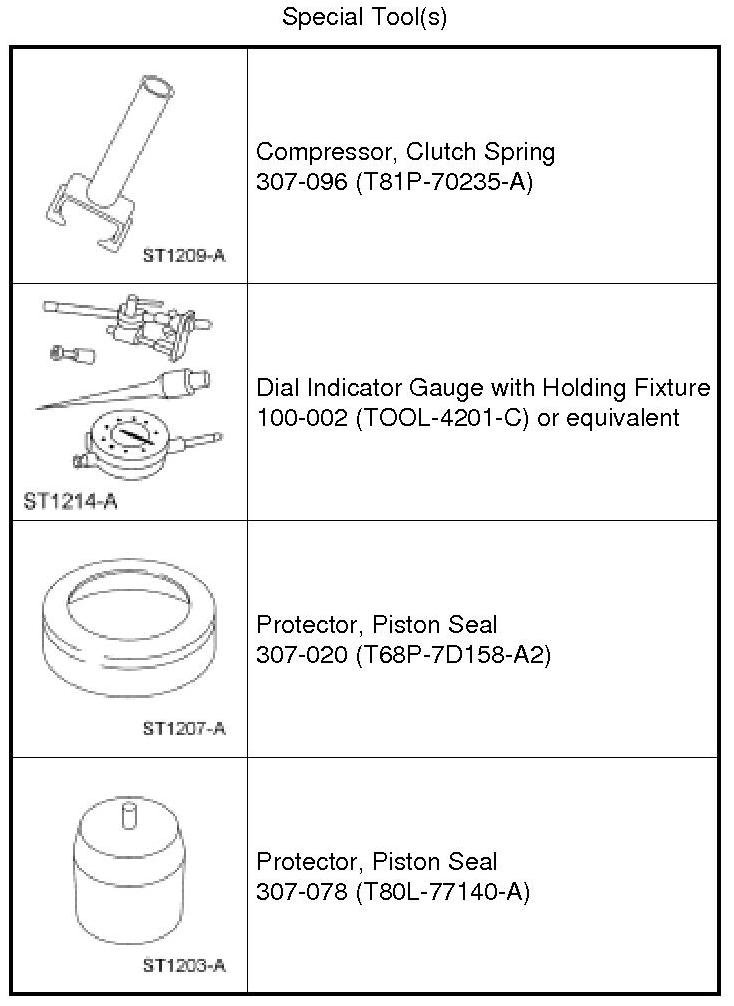 Special Tool(s)

| | |
|---|---|
| ST1209-A | Compressor, Clutch Spring 307-096 (T81P-70235-A) |
| ST1214-A | Dial Indicator Gauge with Holding Fixture 100-002 (TOOL-4201-C) or equivalent |
| ST1207-A | Protector, Piston Seal 307-020 (T68P-7D158-A2) |
| ST1203-A | Protector, Piston Seal 307-078 (T80L-77140-A) |