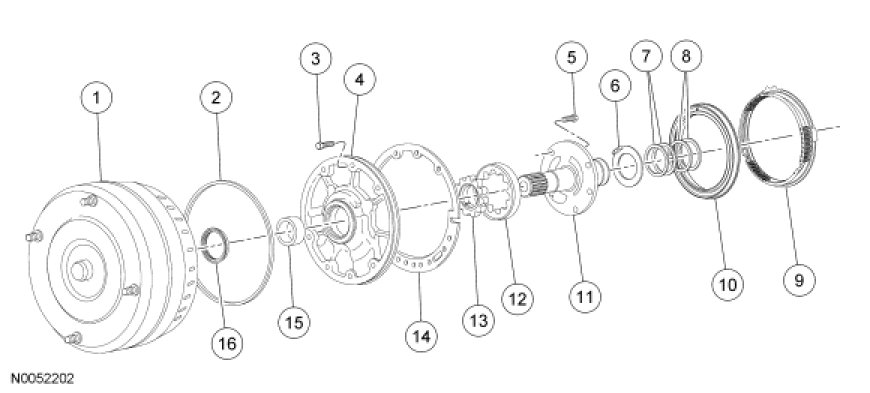 1
2
3
4
5
6
7
8
16
15
14
13
12
11
10
9
N0052202