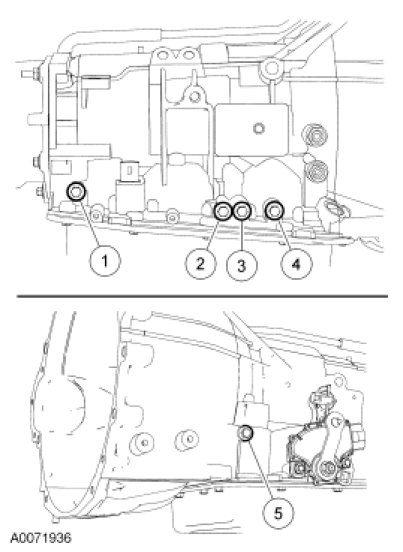 1
2
3
4
5
A0071936