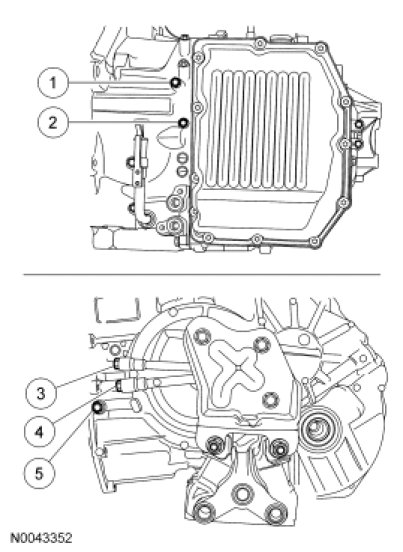 1
2
3
4
5
N0043352